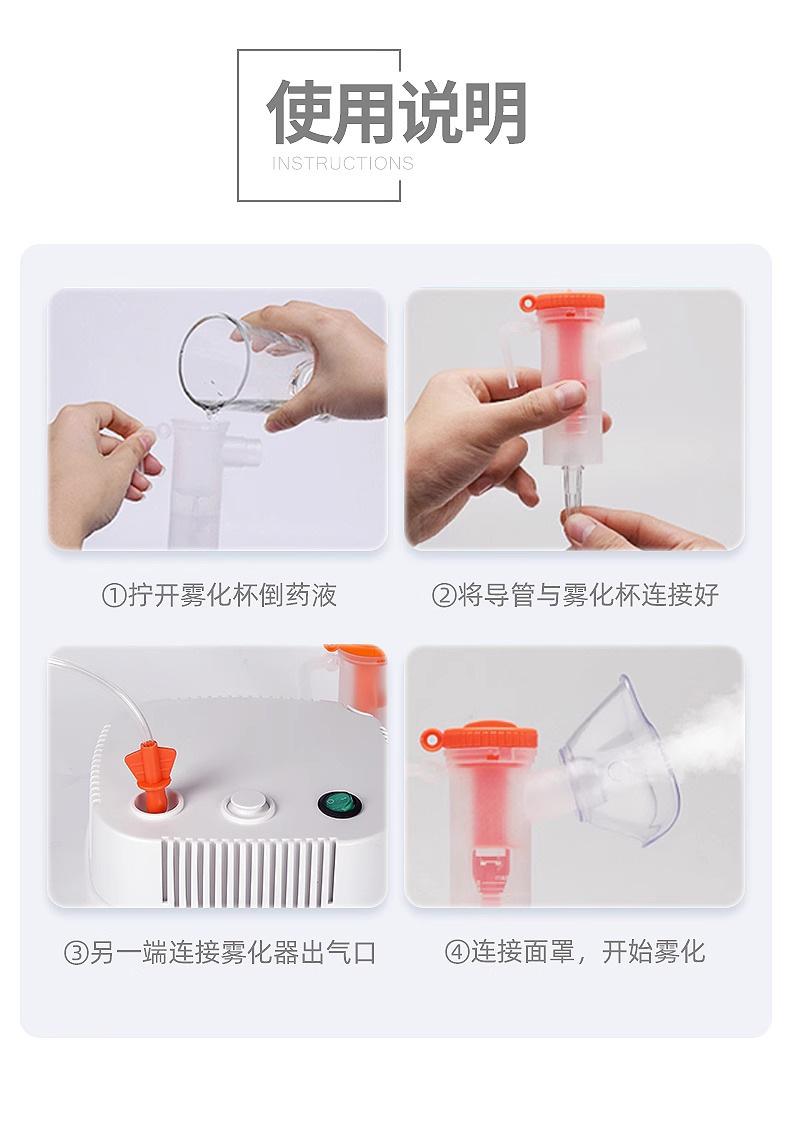 使用说明
INSTRUCTIONS

①拧开雾化杯倒药液

②将导管与雾化杯连接好

③另一端连接雾化器出气口

④连接面罩，开始雾化