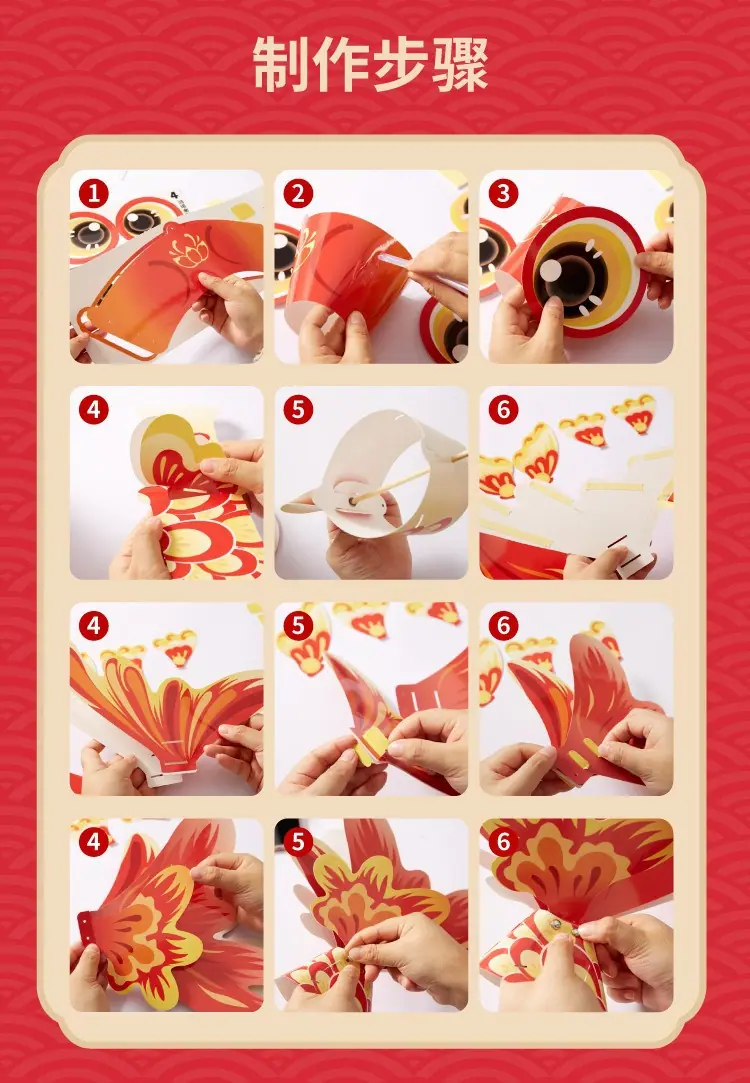 制作步骤

1

2

3

4

5

6

4

5

6

4

5

6