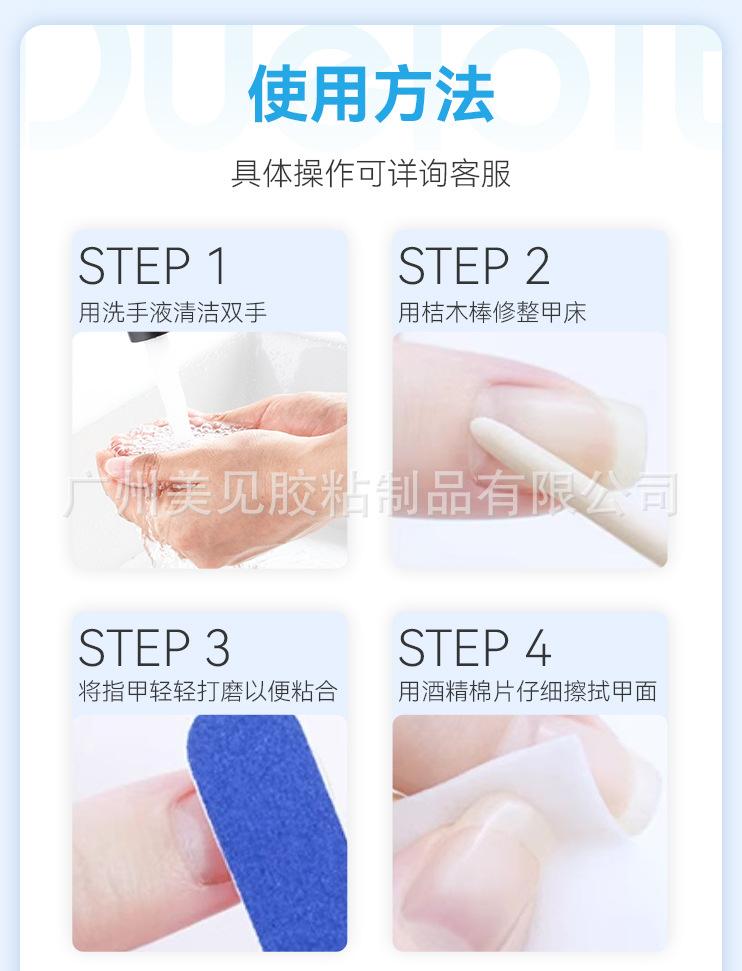 使用方法

具体操作可详询客服

STEP 1
用洗手液清洁双手

STEP 2
用桔木棒修整甲床

广州美见胶粘制品有限公司

STEP 3
将指甲轻轻打磨以便粘合

STEP 4
用酒精棉片仔细擦拭甲面