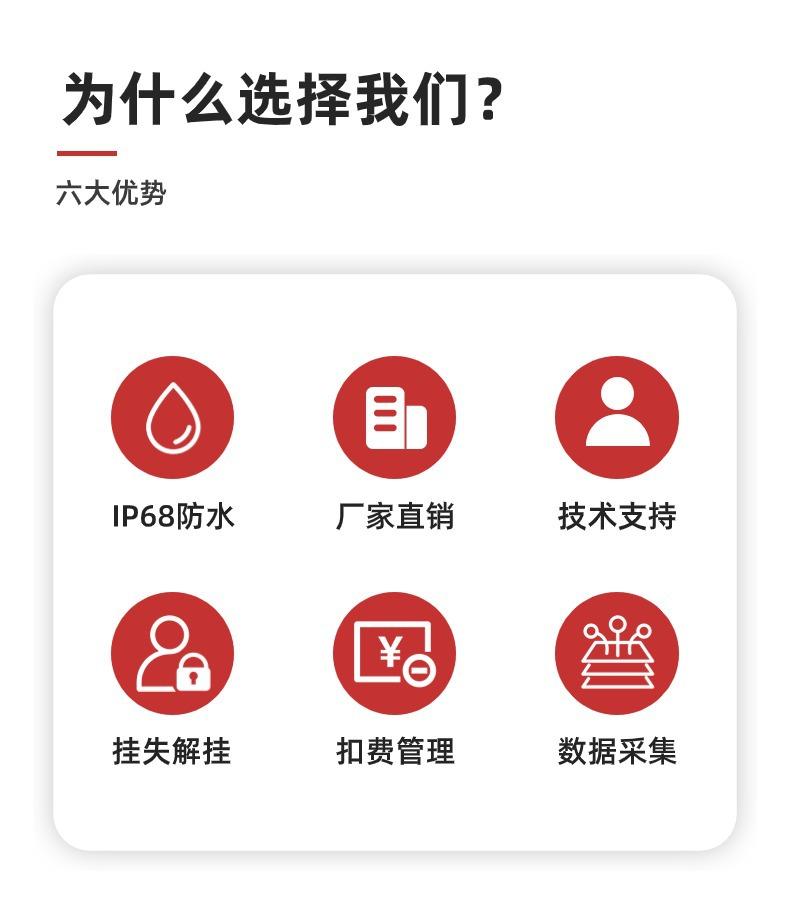 为什么选择我们?

六大优势

IP68防水

厂家直销

技术支持

挂失解挂

扣费管理

数据采集