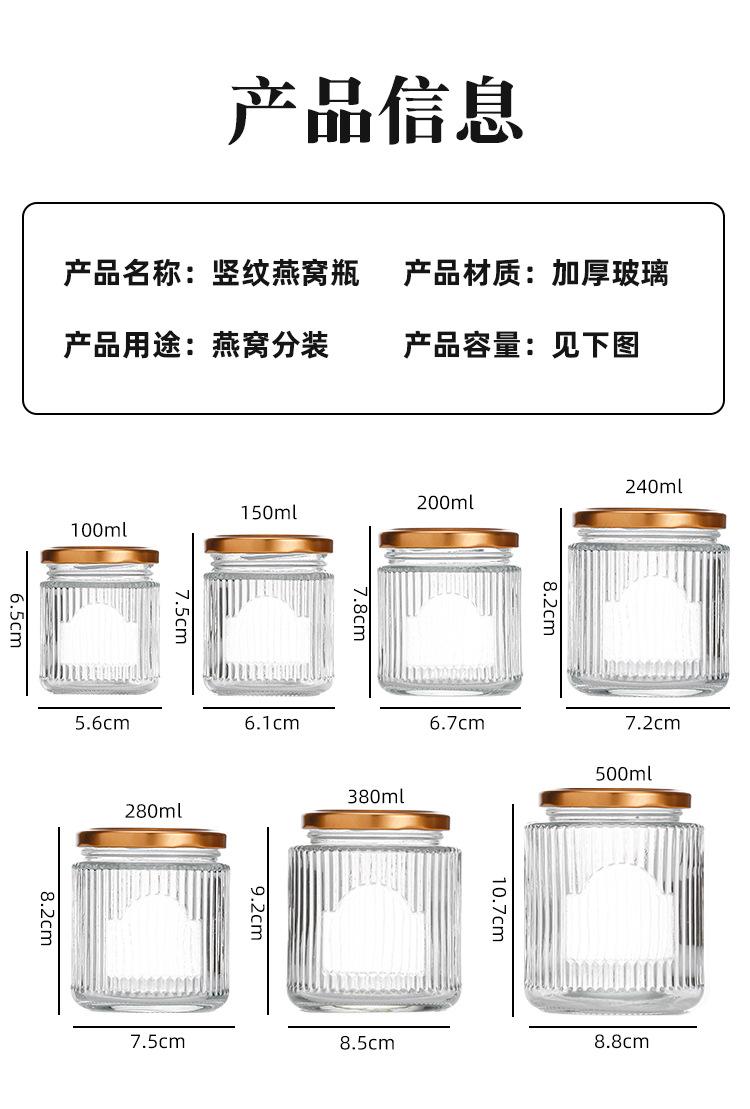 产品信息

产品名称：竖纹燕窝瓶　产品材质：加厚玻璃

产品用途：燕窝分装　产品容量：见下图

100ml
6.5cm
5.6cm

150ml
7.5cm
6.1cm

200ml
7.8cm
6.7cm

240ml
8.2cm
7.2cm

280ml
8.2cm
7.5cm

380ml
9.2cm
8.5cm

500ml
10.7cm
8.8cm