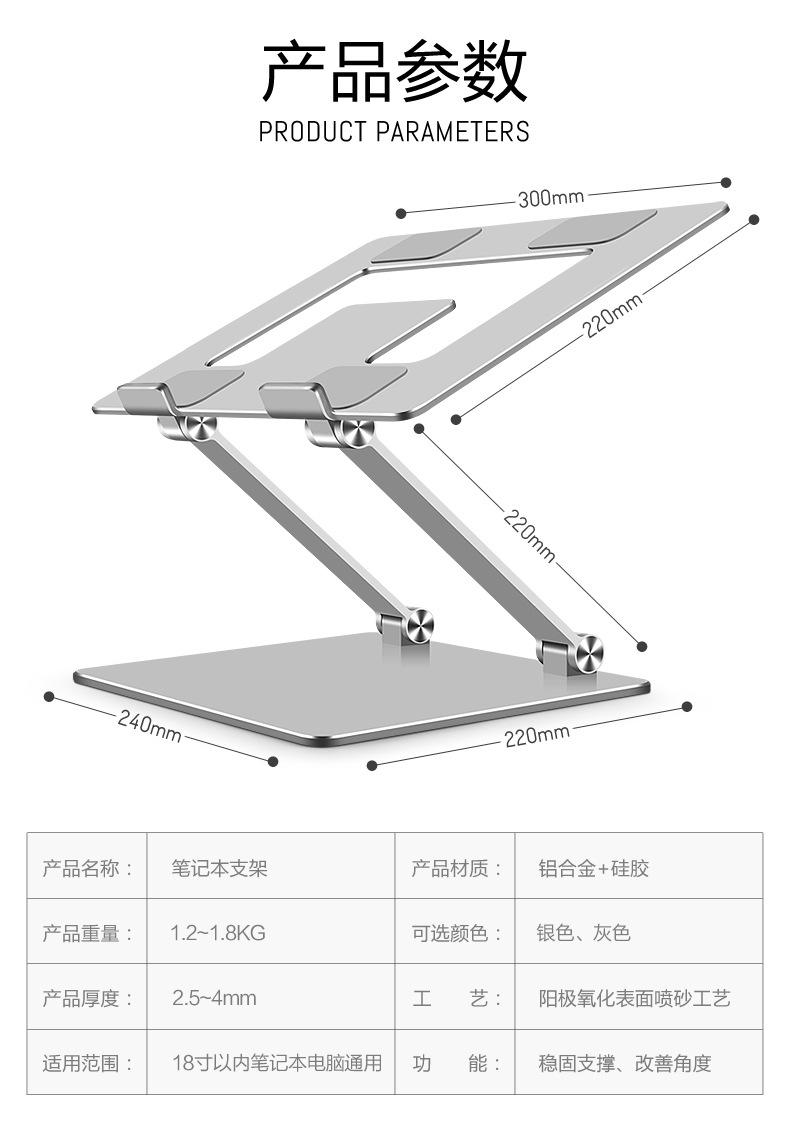 产品参数
PRODUCT PARAMETERS

300mm
220mm
220mm
240mm
220mm

| 产品名称： | 笔记本支架 | 产品材质： | 铝合金+硅胶 |
|---|---|---|---|
| 产品重量： | 1.2~1.8KG | 可选颜色： | 银色、灰色 |
| 产品厚度： | 2.5~4mm | 工　艺： | 阳极氧化表面喷砂工艺 |
| 适用范围： | 18寸以内笔记本电脑通用 | 功　能： | 稳固支撑、改善角度 |