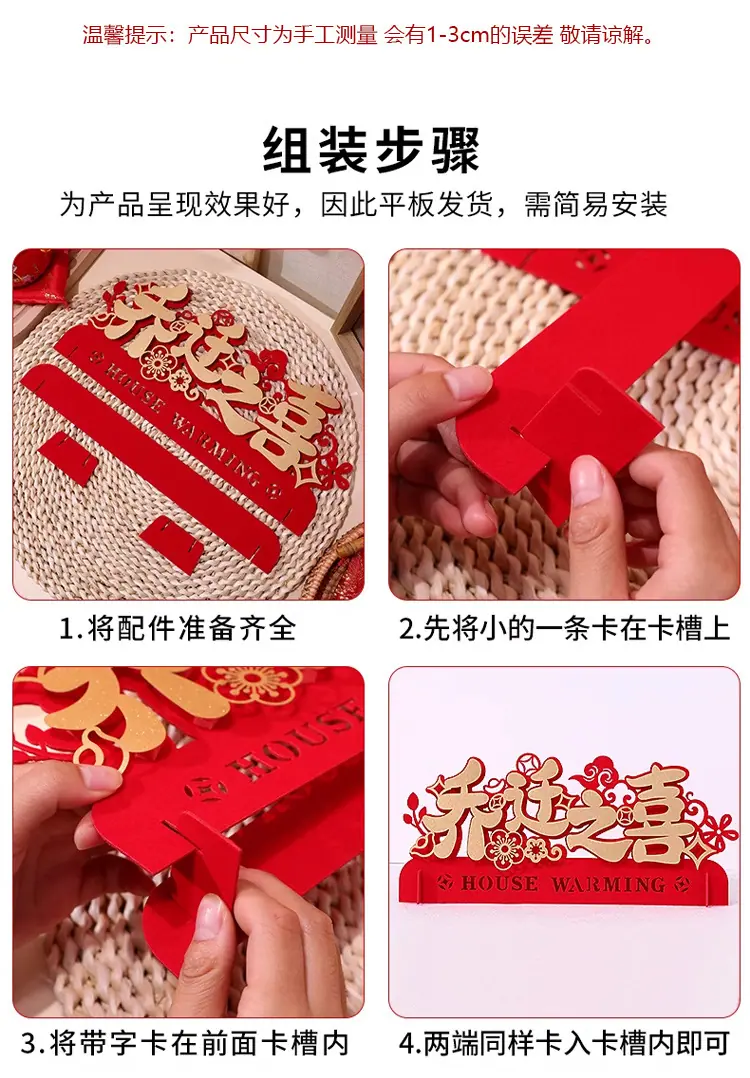 温馨提示：产品尺寸为手工测量 会有1-3cm的误差 敬请谅解。

组装步骤

为产品呈现效果好，因此平板发货，需简易安装

乔迁之喜
HOUSE WARMING

1.将配件准备齐全

2.先将小的一条卡在卡槽上

HOUSE

3.将带字卡在前面卡槽内

乔迁之喜
HOUSE WARMING

4.两端同样卡入卡槽内即可