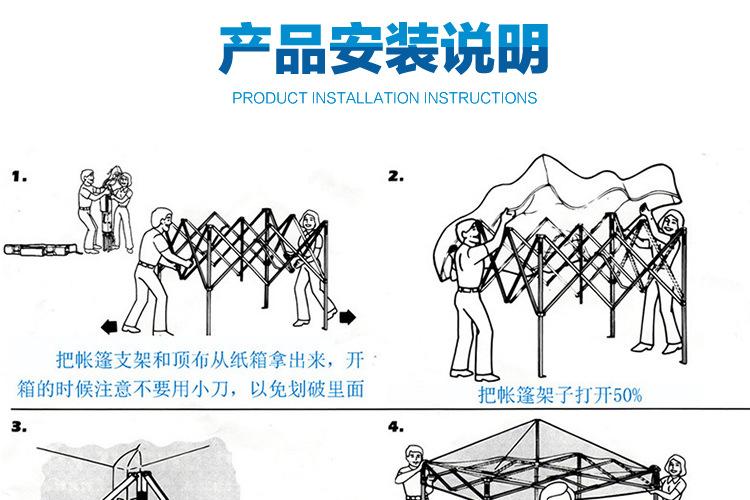 产品安装说明

PRODUCT INSTALLATION INSTRUCTIONS

1.

把帐篷支架和顶布从纸箱拿出来，开箱的时候注意不要用小刀，以免划破里面

2.

把帐篷架子打开50%

3.

4.