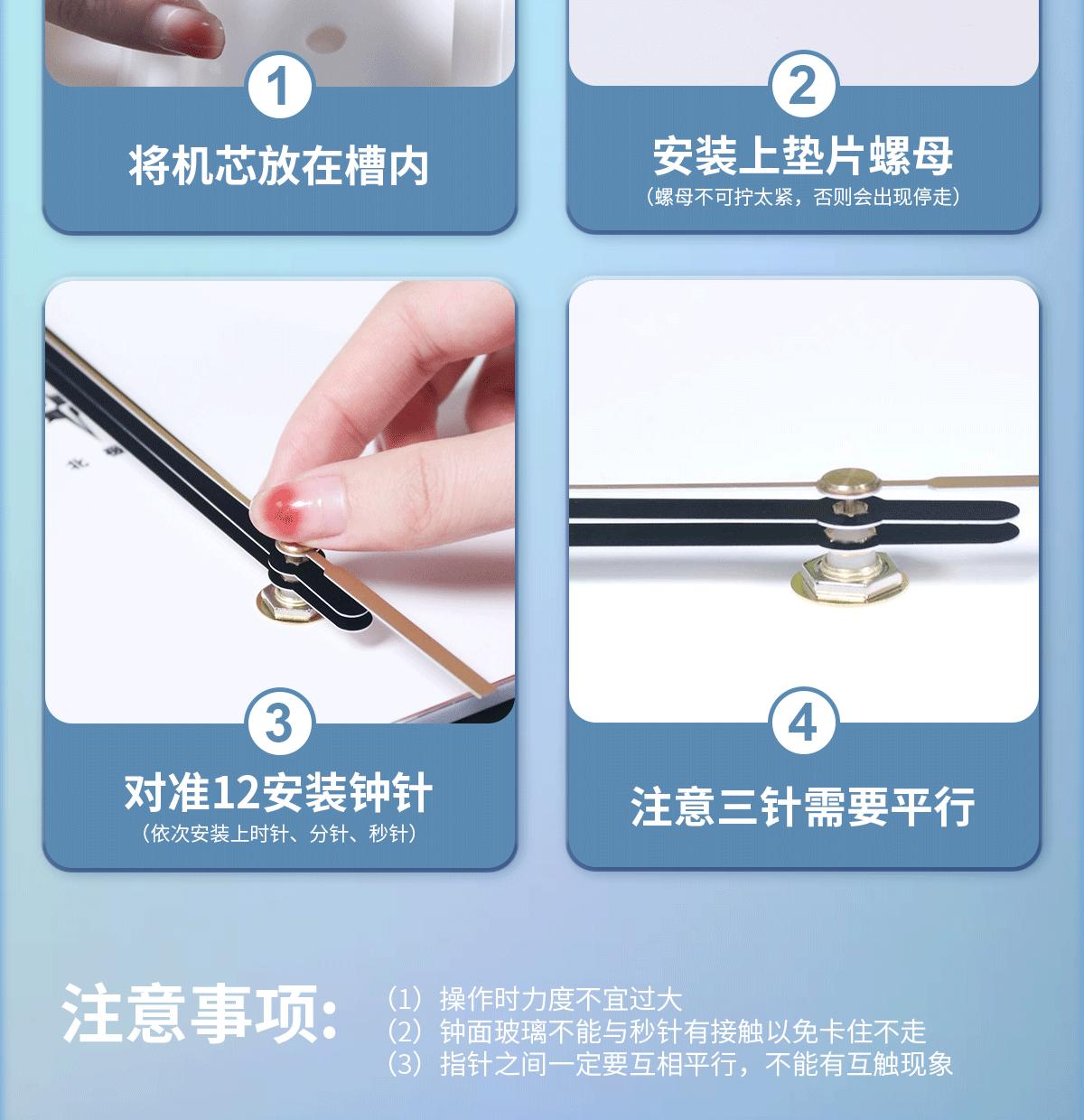 1
将机芯放在槽内

2
安装上垫片螺母
（螺母不可拧太紧，否则会出现停走）

3
对准12安装钟针
（依次安装上时针、分针、秒针）

4
注意三针需要平行

注意事项:
（1）操作时力度不宜过大
（2）钟面玻璃不能与秒针有接触以免卡住不走
（3）指针之间一定要互相平行，不能有互触现象