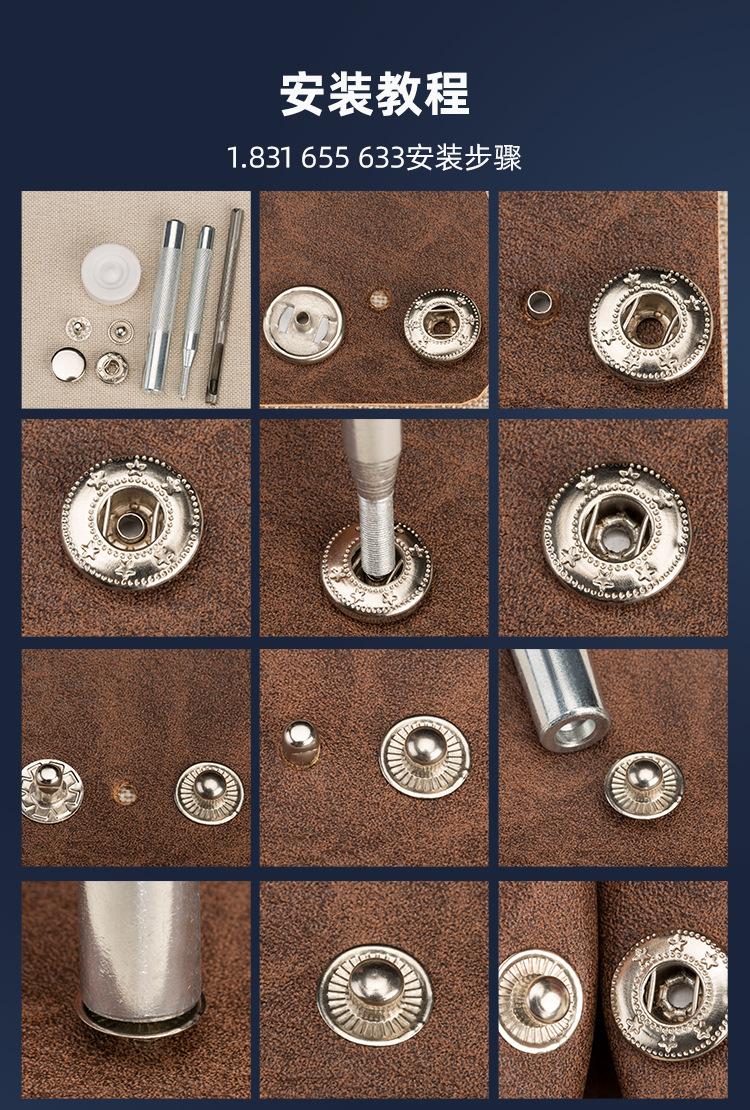 安装教程

1.831 655 633安装步骤