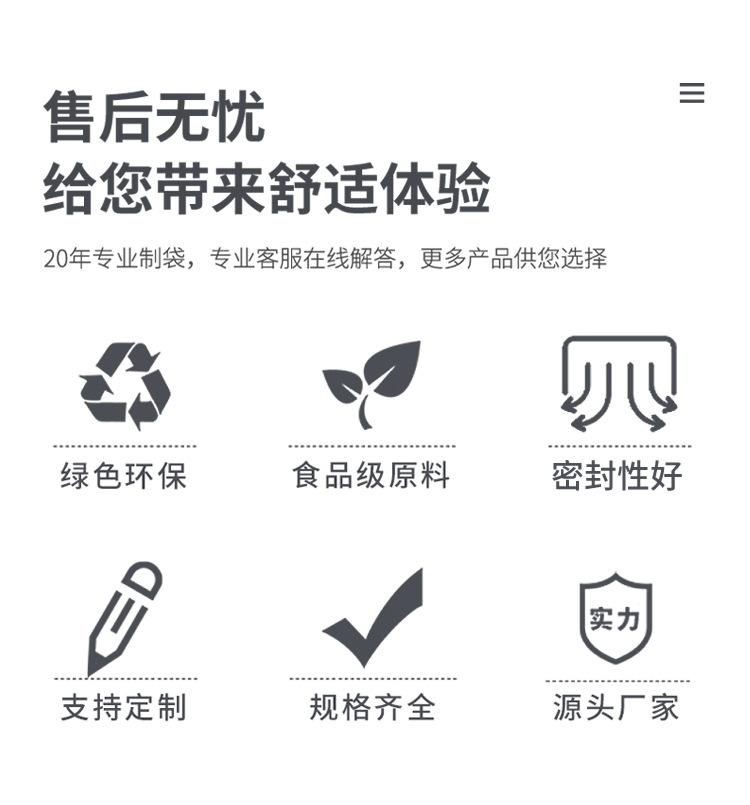 售后无忧
给您带来舒适体验

20年专业制袋，专业客服在线解答，更多产品供您选择

绿色环保

食品级原料

密封性好

支持定制

规格齐全

实力

源头厂家