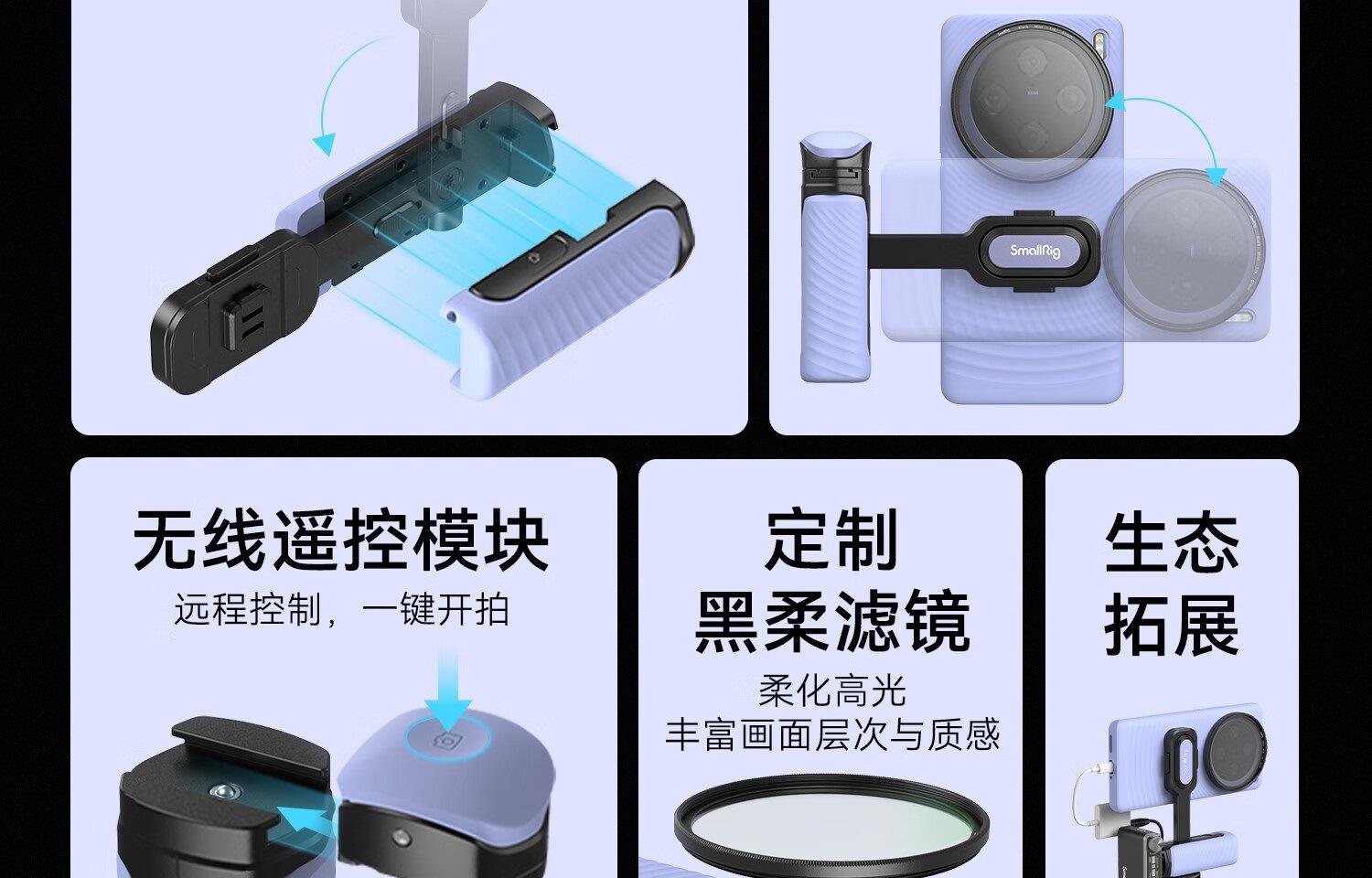 SmallRig

无线遥控模块
远程控制，一键开拍

定制
黑柔滤镜
柔化高光
丰富画面层次与质感

生态
拓展