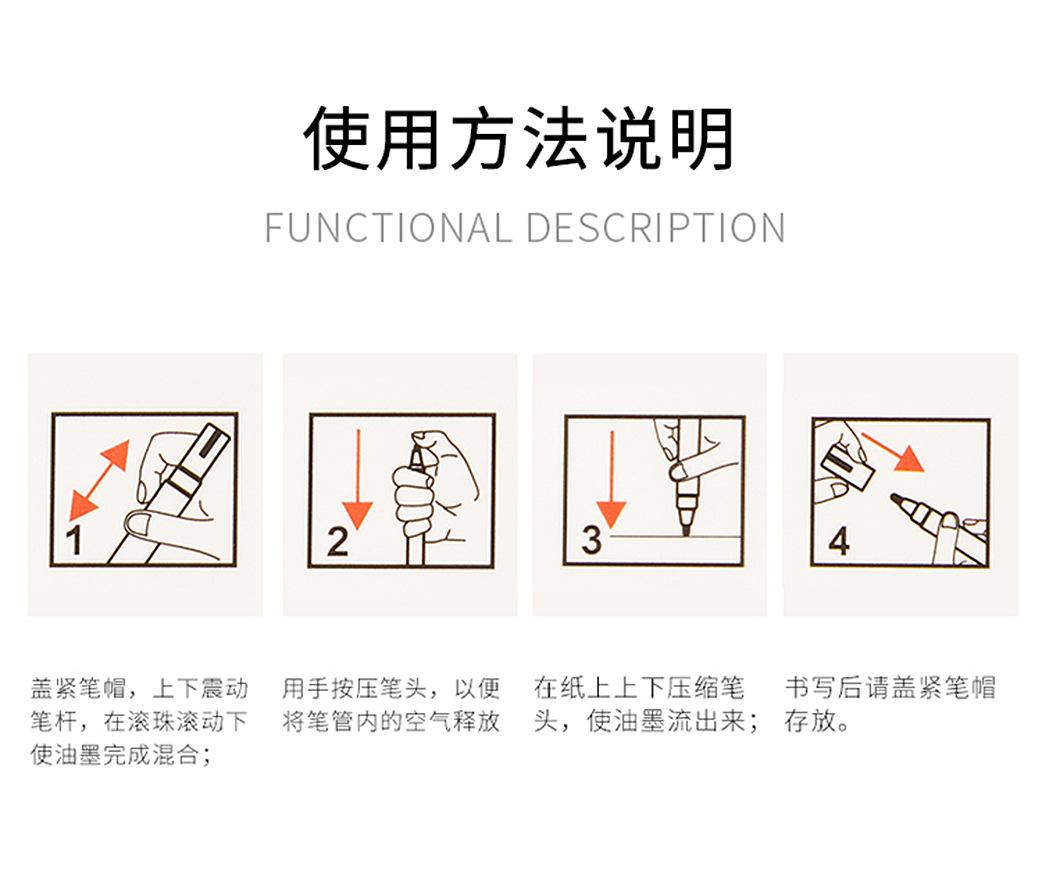 使用方法说明

FUNCTIONAL DESCRIPTION

1

2

3

4

盖紧笔帽，上下震动笔杆，在滚珠滚动下使油墨完成混合；

用手按压笔头，以便将笔管内的空气释放

在纸上上下压缩笔头，使油墨流出来；

书写后请盖紧笔帽存放。