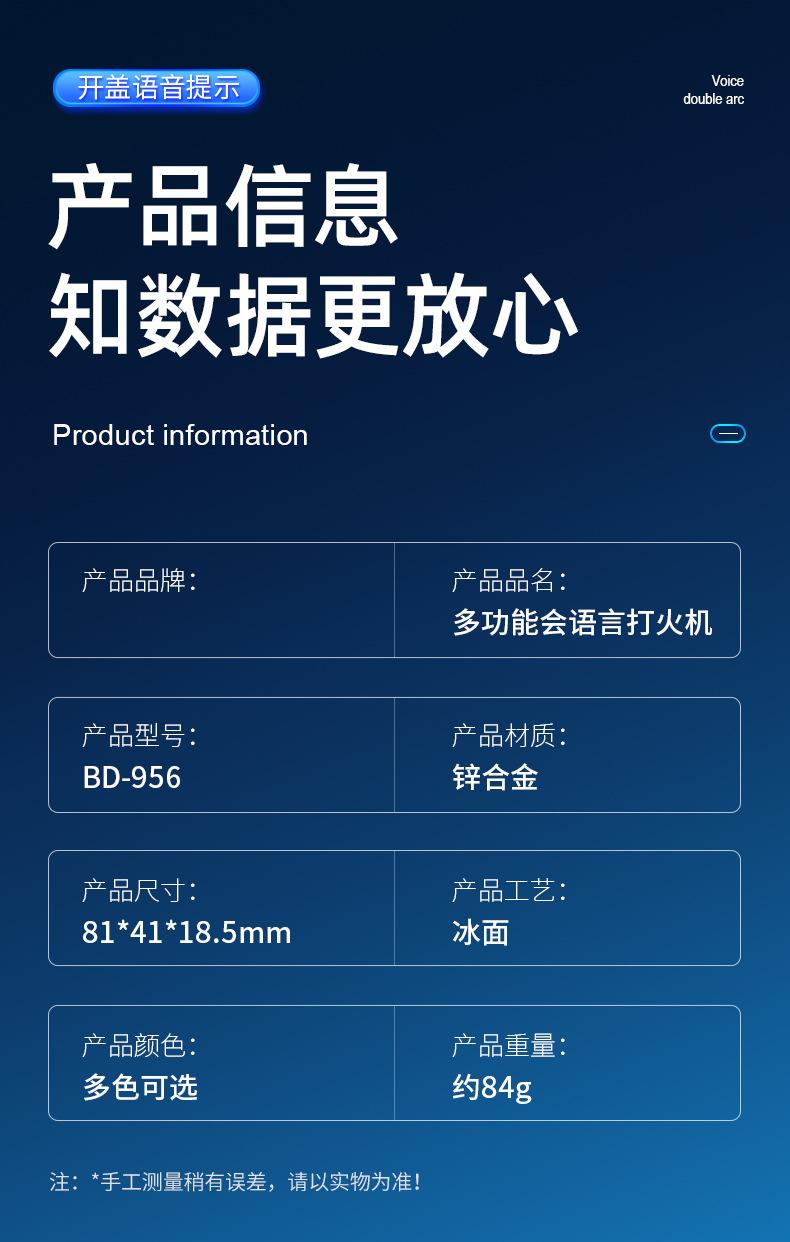 开盖语音提示

Voice
double arc

产品信息
知数据更放心

Product information

产品品牌:

产品品名:
多功能会语言打火机

产品型号:
BD-956

产品材质:
锌合金

产品尺寸:
81*41*18.5mm

产品工艺:
冰面

产品颜色:
多色可选

产品重量:
约84g

注:*手工测量稍有误差,请以实物为准!