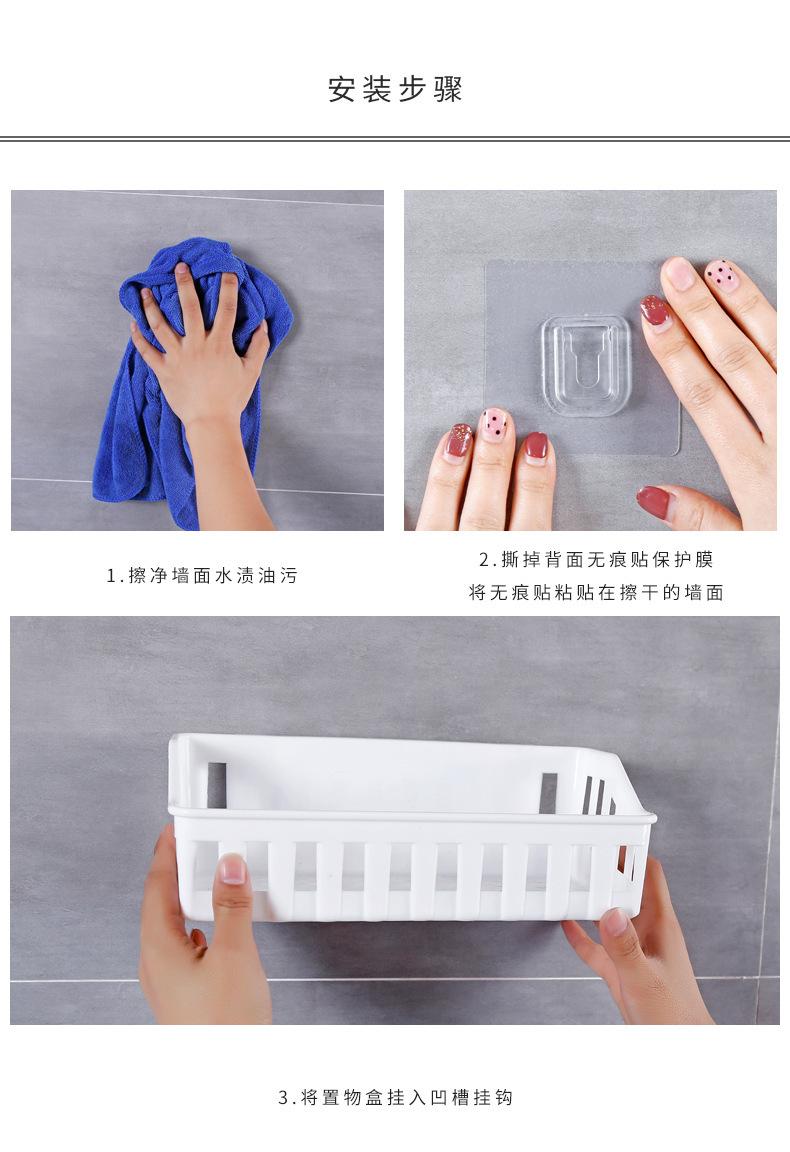 安装步骤

1.擦净墙面水渍油污

2.撕掉背面无痕贴保护膜
将无痕贴粘贴在擦干的墙面

3.将置物盒挂入凹槽挂钩