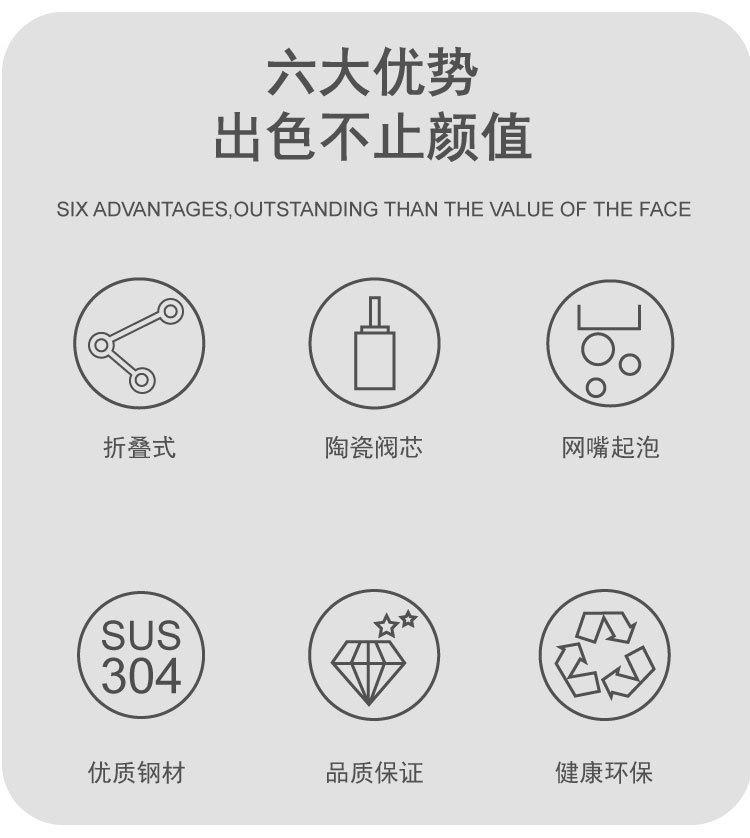 六大优势
出色不止颜值

SIX ADVANTAGES,OUTSTANDING THAN THE VALUE OF THE FACE

折叠式

陶瓷阀芯

网嘴起泡

SUS
304

优质钢材

品质保证

健康环保