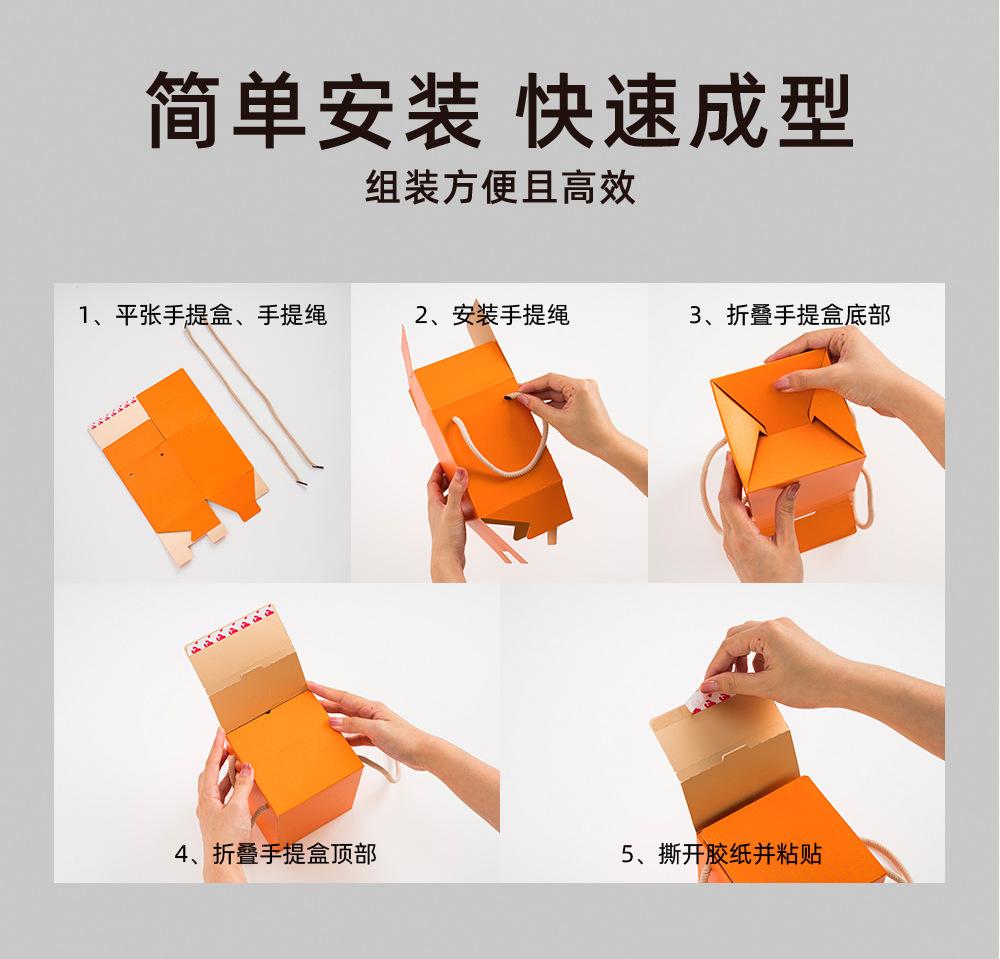 简单安装 快速成型

组装方便且高效

1、平张手提盒、手提绳

2、安装手提绳

3、折叠手提盒底部

4、折叠手提盒顶部

5、撕开胶纸并粘贴