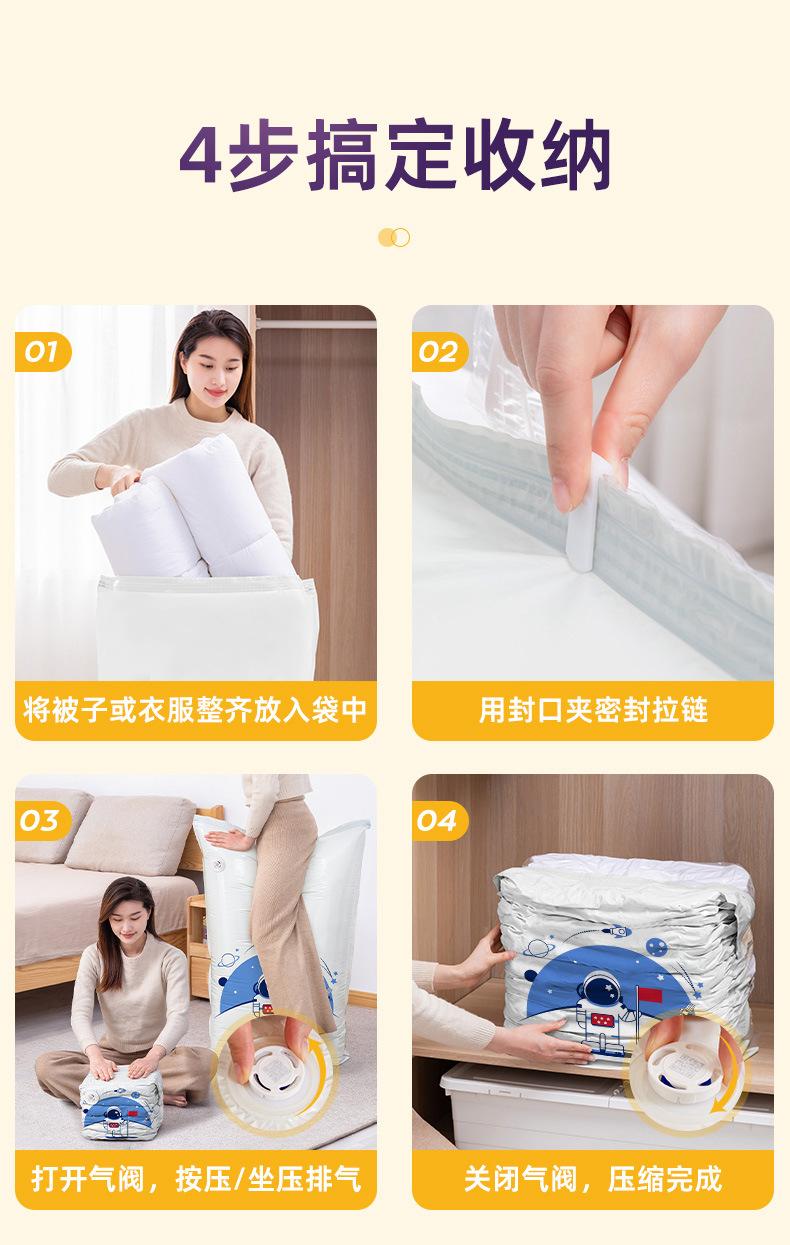 4步搞定收纳

01

将被子或衣服整齐放入袋中

02

用封口夹密封拉链

03

打开气阀，按压/坐压排气

04

关闭气阀，压缩完成