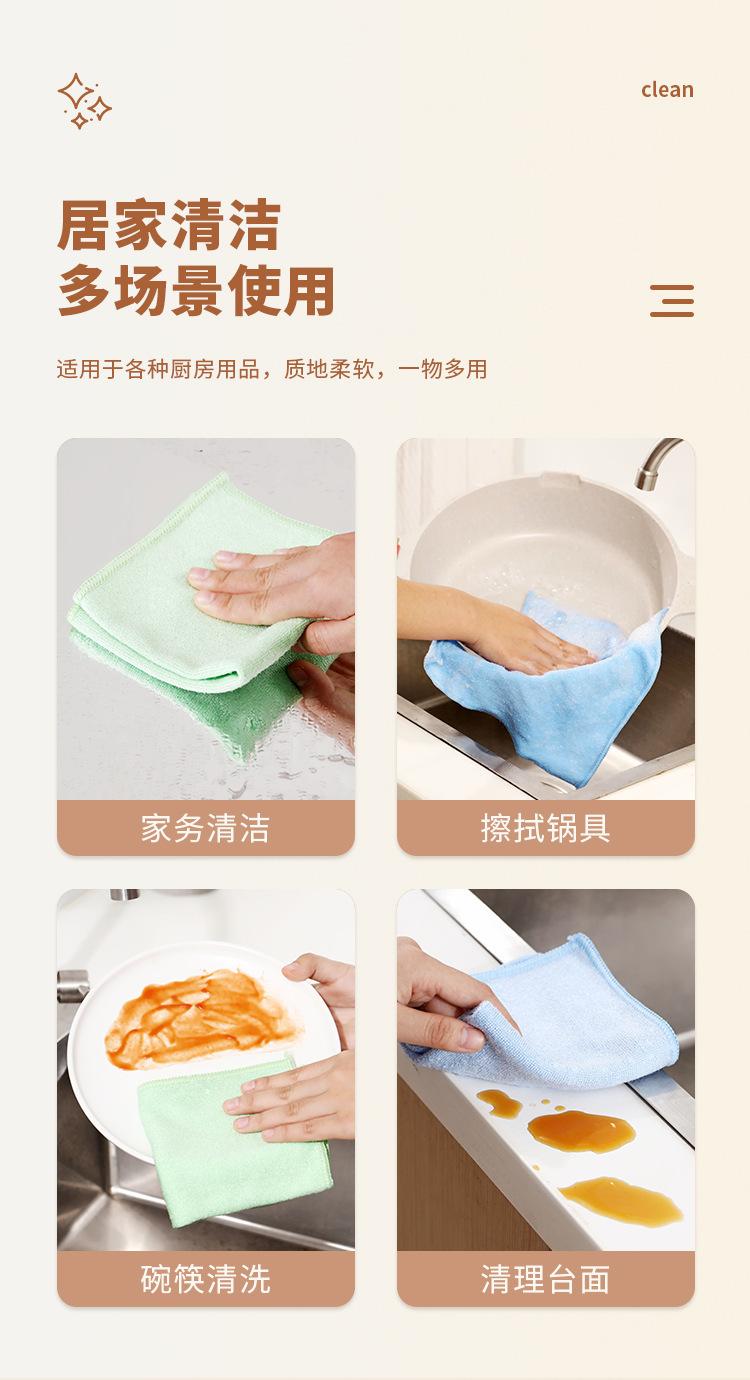 clean

居家清洁
多场景使用

适用于各种厨房用品，质地柔软，一物多用

家务清洁

擦拭锅具

碗筷清洗

清理台面