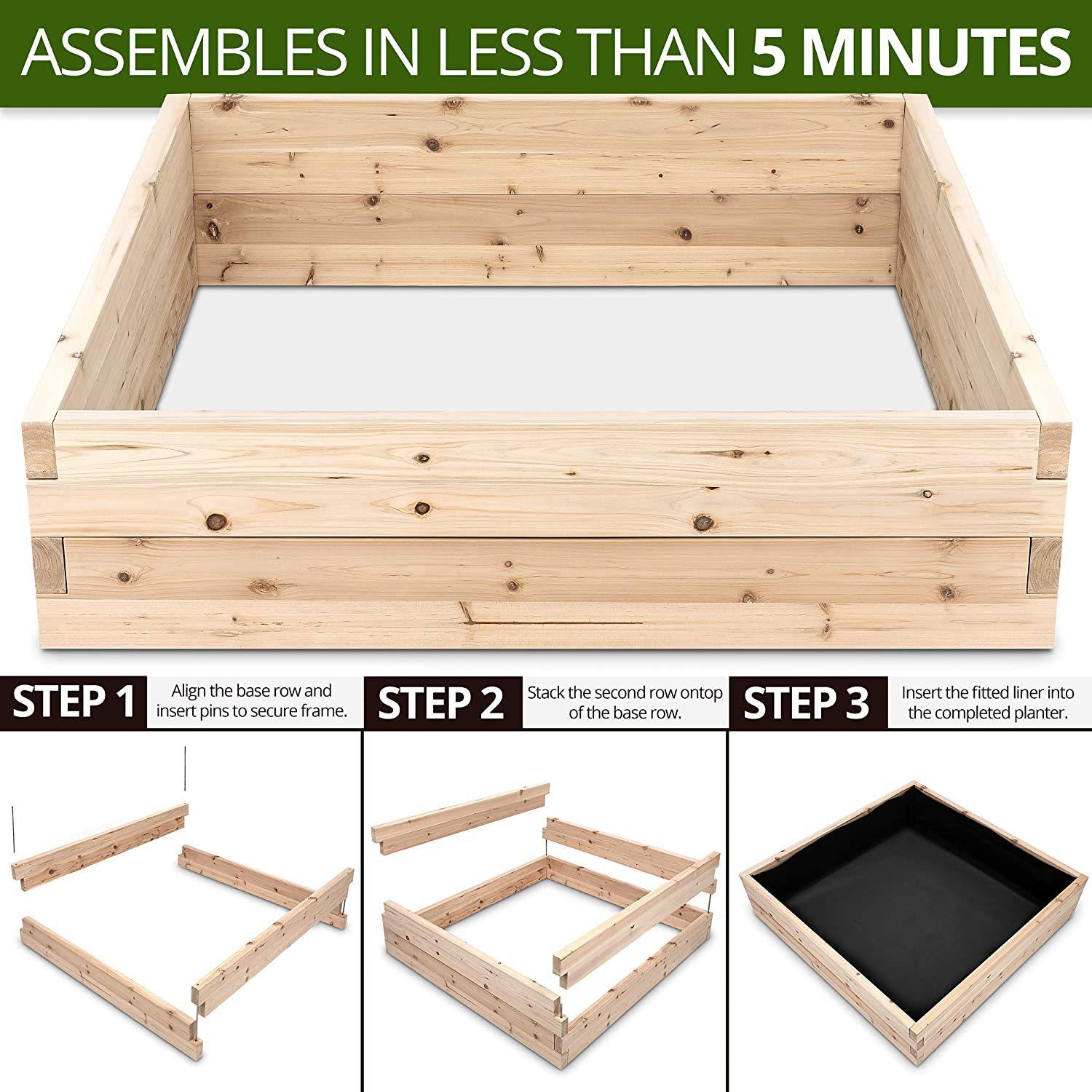 ASSEMBLES IN LESS THAN 5 MINUTES

STEP 1 Align the base row and insert pins to secure frame.

STEP 2 Stack the second row ontop of the base row.

STEP 3 Insert the fitted liner into the completed planter.