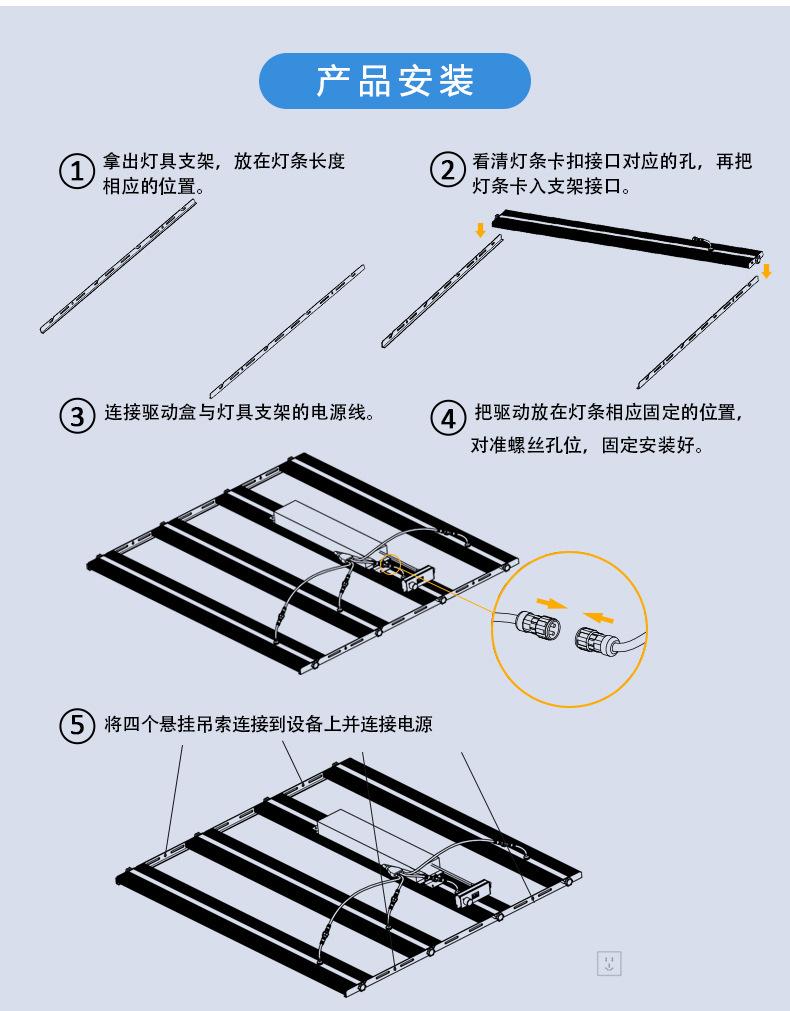 产品安装

① 拿出灯具支架，放在灯条长度相应的位置。

② 看清灯条卡扣接口对应的孔，再把灯条卡入支架接口。

③ 连接驱动盒与灯具支架的电源线。

④ 把驱动放在灯条相应固定的位置，对准螺丝孔位，固定安装好。

⑤ 将四个悬挂吊索连接到设备上并连接电源