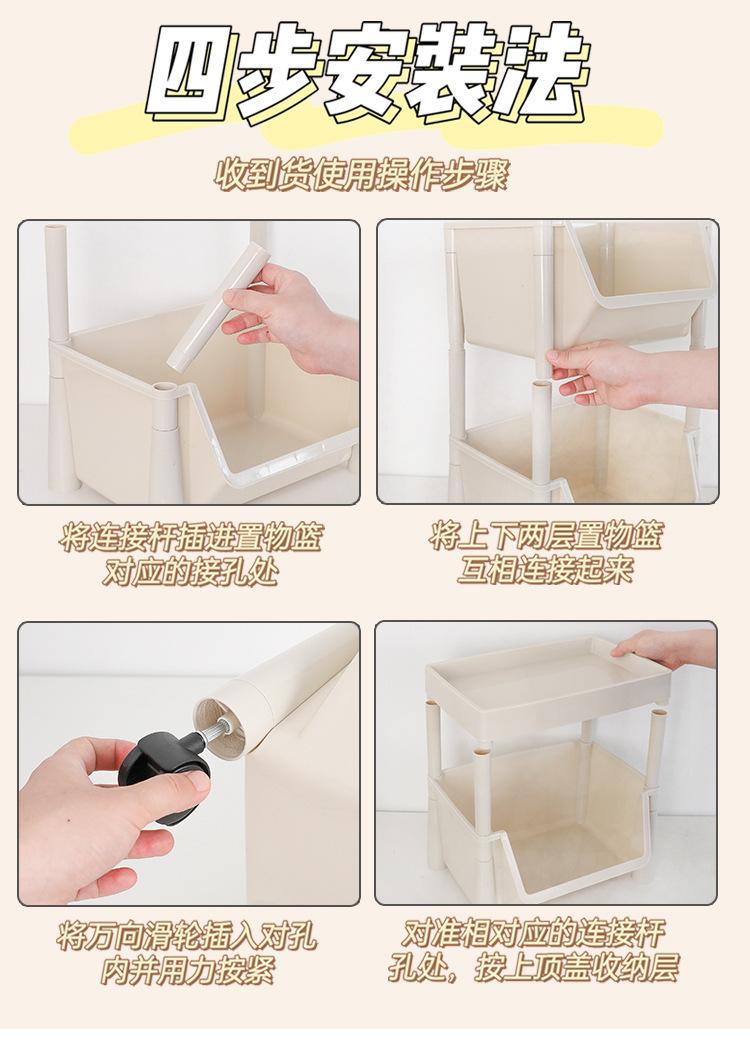 四步安装法

收到货使用操作步骤

将连接杆插进置物篮对应的接孔处

将上下两层置物篮互相连接起来

将万向滑轮插入对孔内并用力按紧

对准相对应的连接杆孔处，按上顶盖收纳层