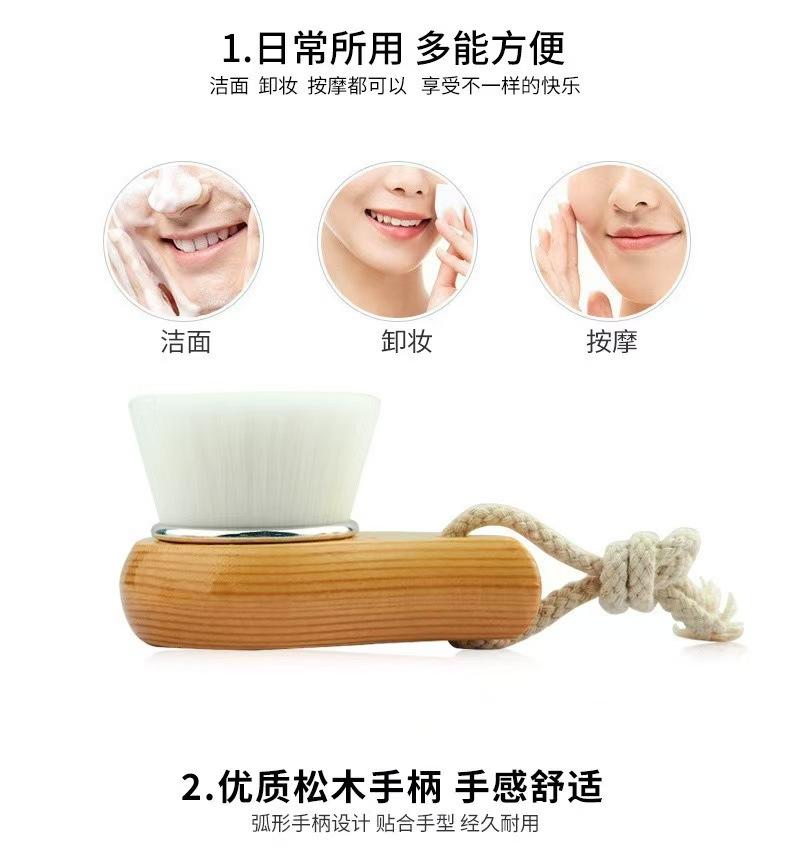 1.日常所用 多能方便
洁面 卸妆 按摩都可以 享受不一样的快乐

洁面
卸妆
按摩

2.优质松木手柄 手感舒适
弧形手柄设计 贴合手型 经久耐用