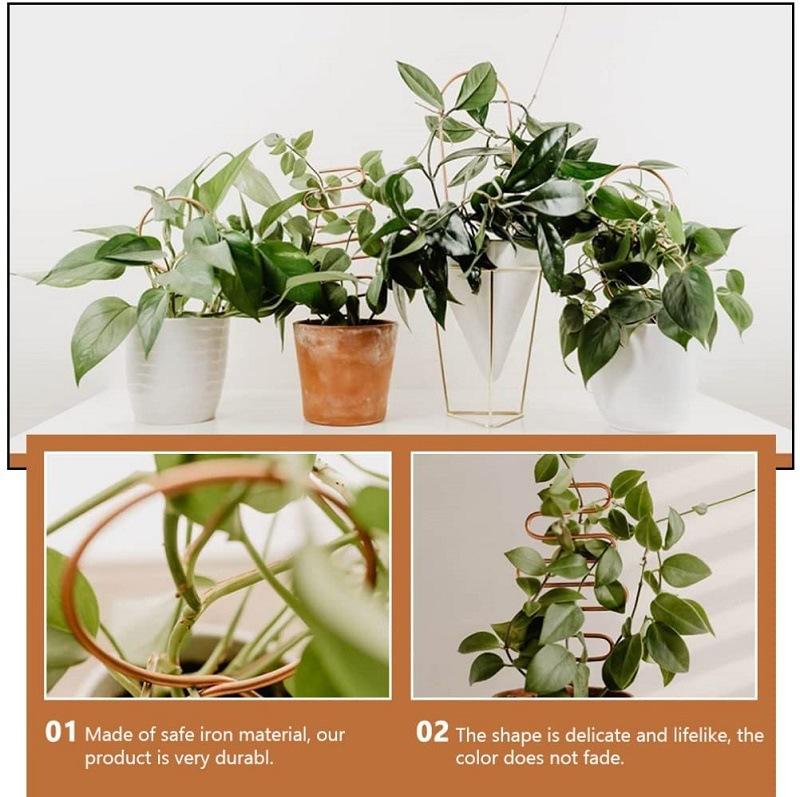 01 Made of safe iron material, our product is very durabl.

02 The shape is delicate and lifelike, the color does not fade.