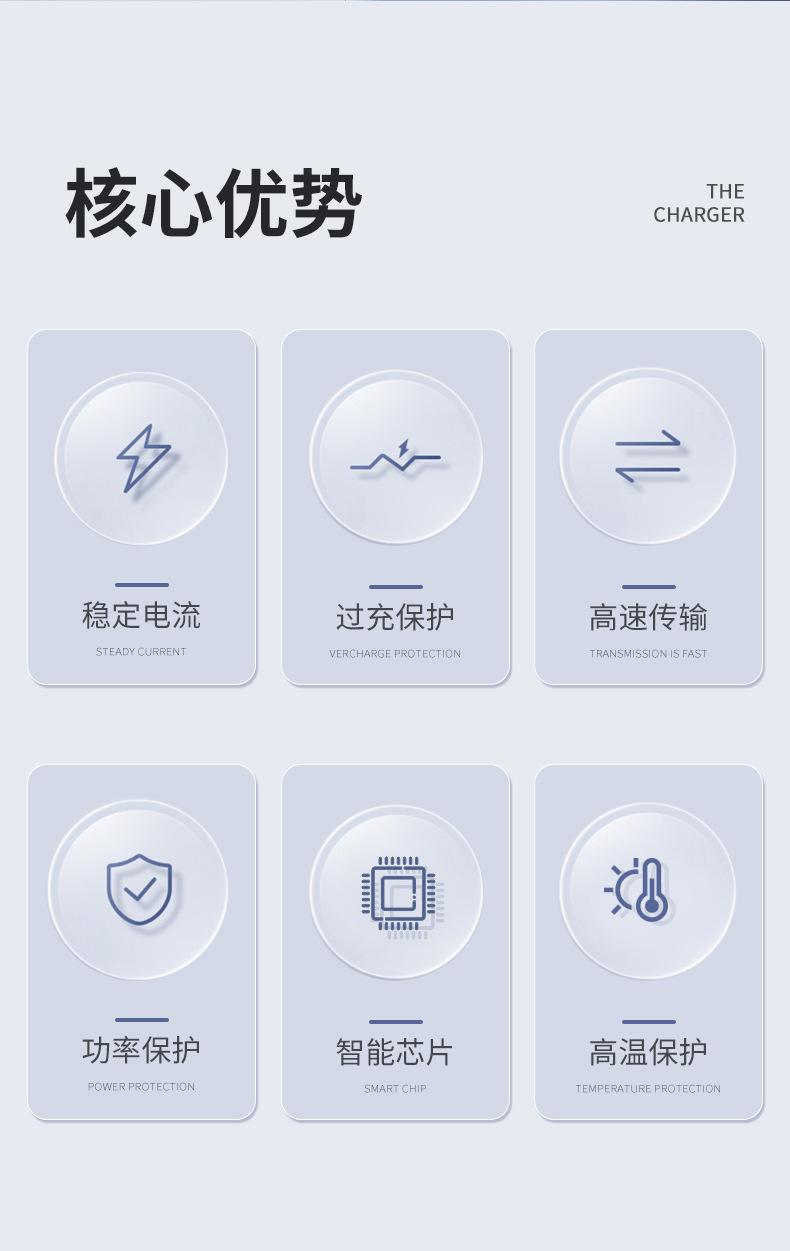 核心优势

THE
CHARGER

稳定电流
STEADY CURRENT

过充保护
VERCHARGE PROTECTION

高速传输
TRANSMISSION IS FAST

功率保护
POWER PROTECTION

智能芯片
SMART CHIP

高温保护
TEMPERATURE PROTECTION