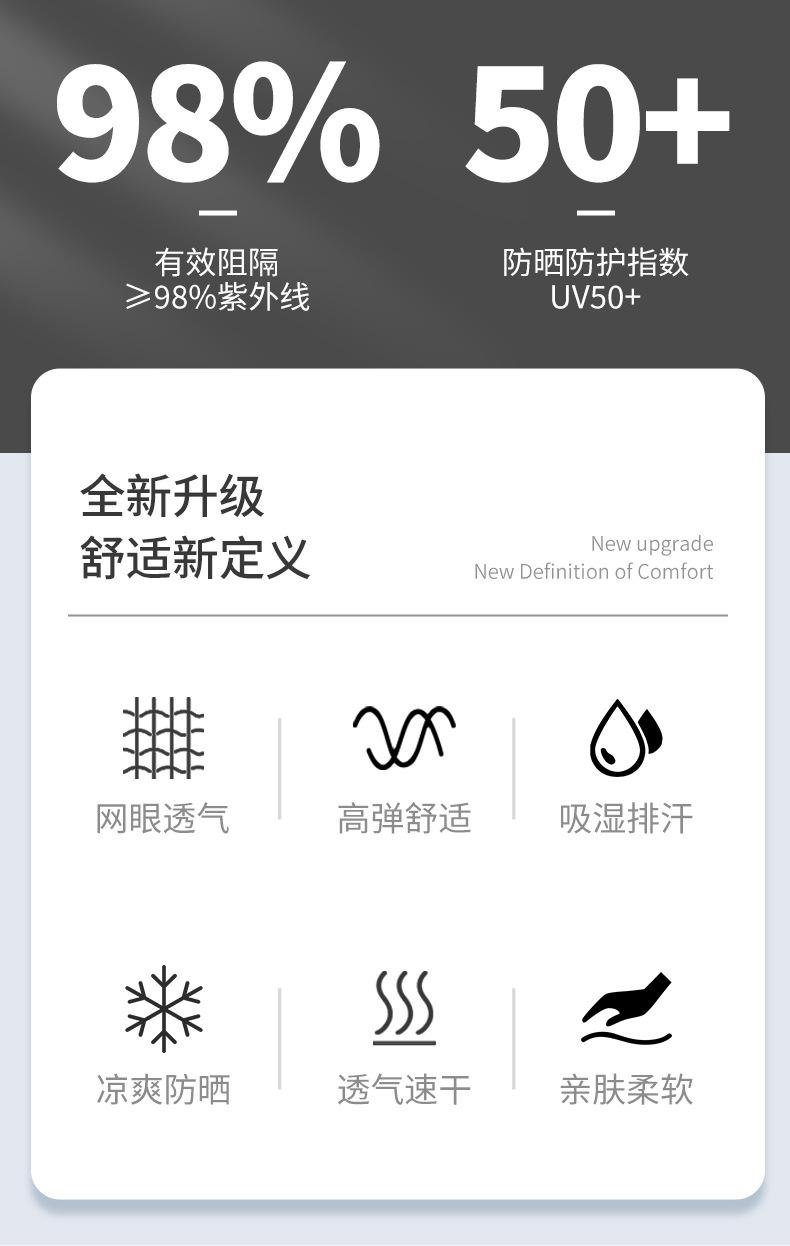 98%

有效阻隔
≥98%紫外线

50+

防晒防护指数
UV50+

全新升级
舒适新定义

New upgrade
New Definition of Comfort

网眼透气

高弹舒适

吸湿排汗

凉爽防晒

透气速干

亲肤柔软