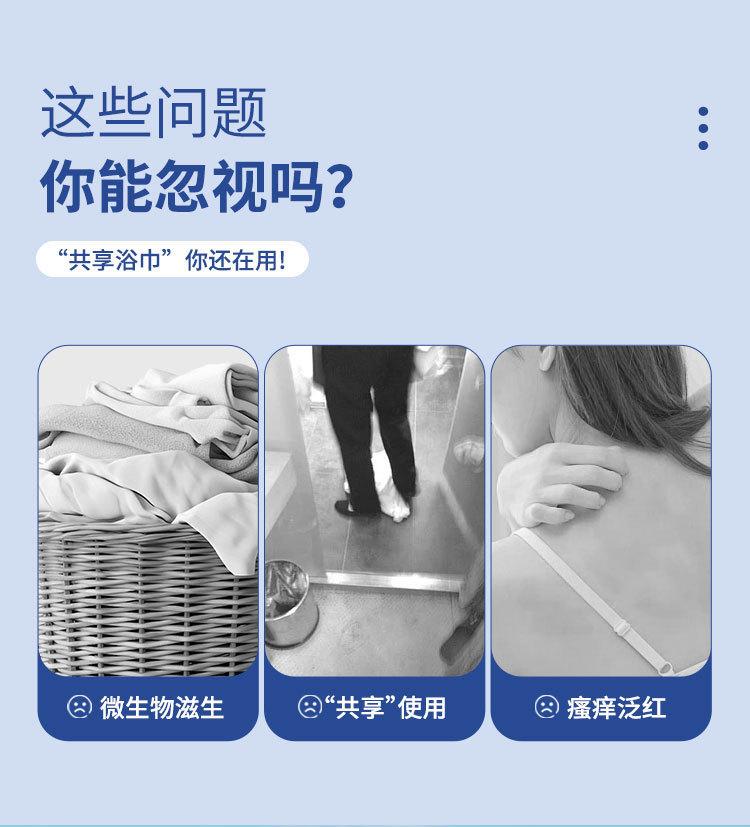 这些问题
你能忽视吗?

“共享浴巾”你还在用!

微生物滋生

“共享”使用

瘙痒泛红