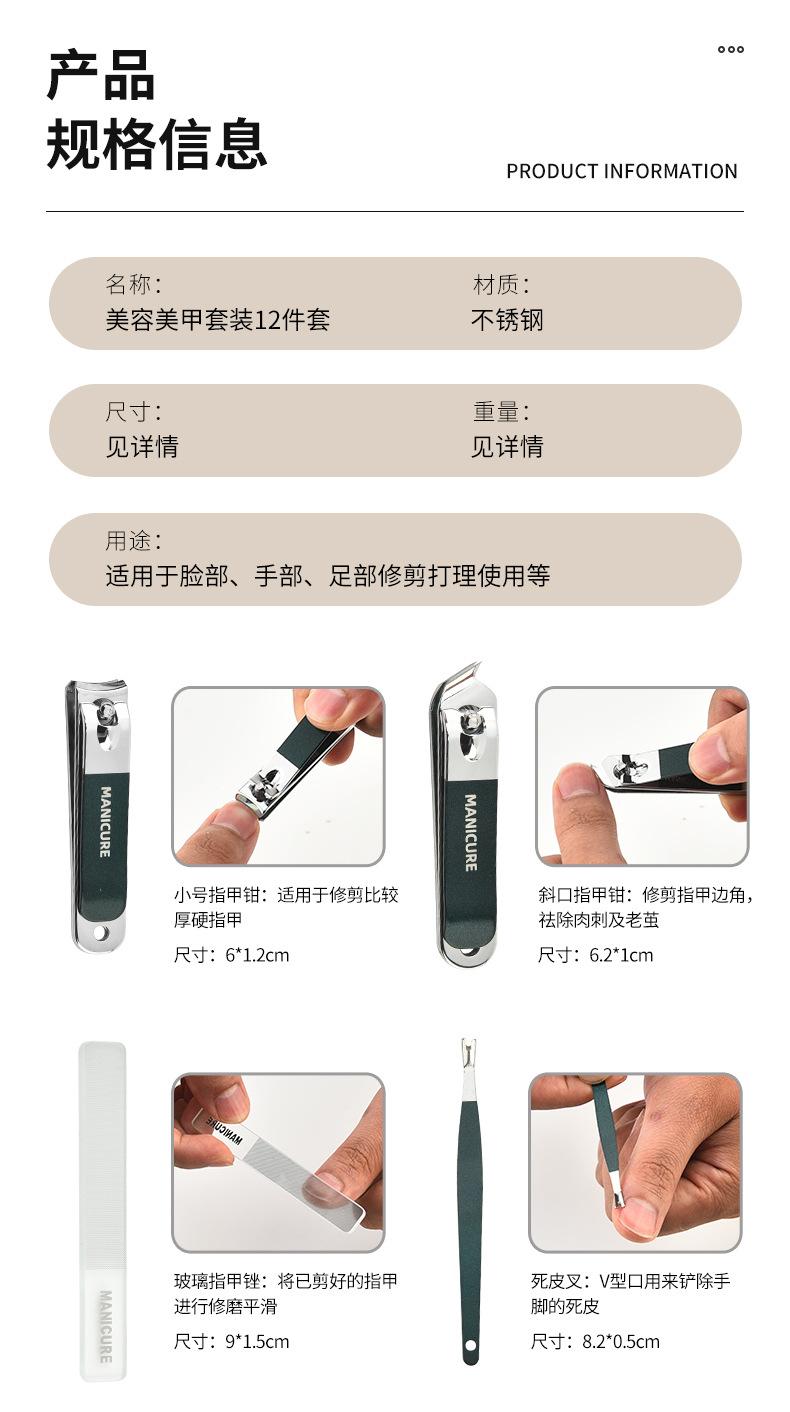 产品
规格信息

PRODUCT INFORMATION

名称：
美容美甲套装12件套

材质：
不锈钢

尺寸：
见详情

重量：
见详情

用途：
适用于脸部、手部、足部修剪打理使用等

MANICURE

小号指甲钳：适用于修剪比较厚硬指甲

尺寸：6*1.2cm

MANICURE

斜口指甲钳：修剪指甲边角，祛除肉刺及老茧

尺寸：6.2*1cm

MANICURE

MANICURE

玻璃指甲锉：将已剪好的指甲进行修磨平滑

尺寸：9*1.5cm

死皮叉：V型口用来铲除手脚的死皮

尺寸：8.2*0.5cm