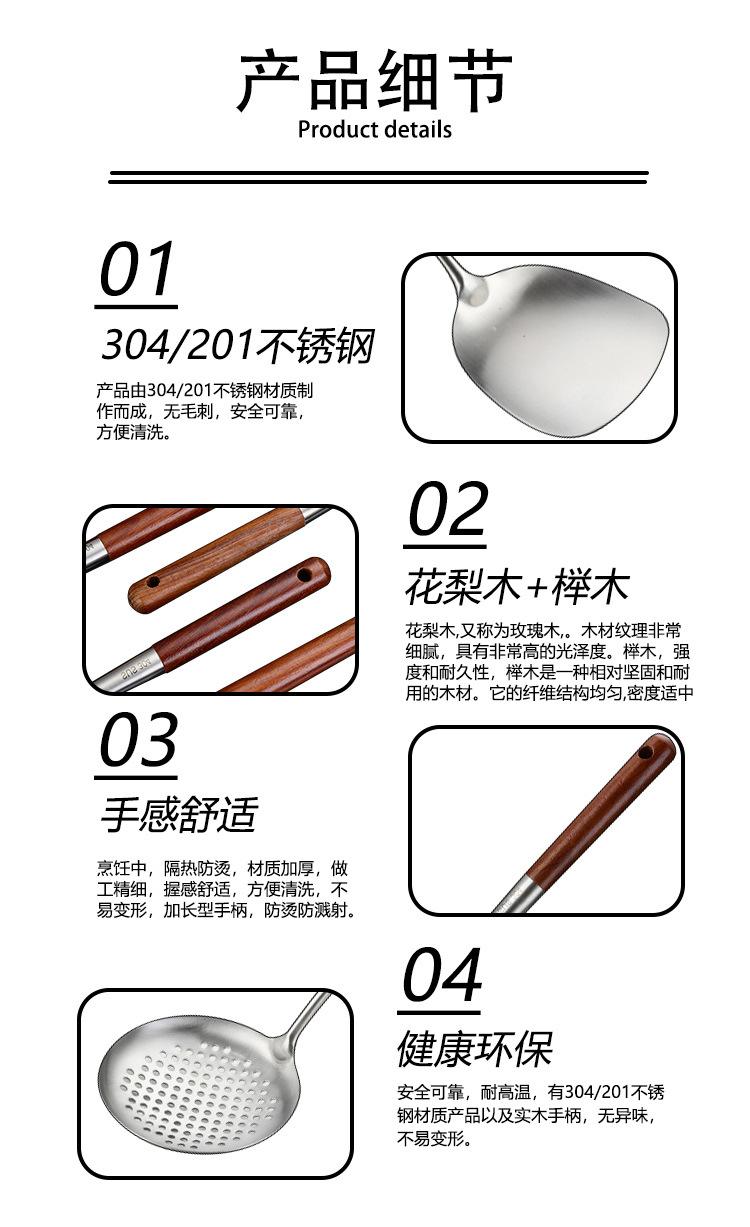 产品细节
Product details

01
304/201不锈钢
产品由304/201不锈钢材质制作而成，无毛刺，安全可靠，方便清洗。

02
花梨木+榉木
花梨木,又称为玫瑰木,。木材纹理非常细腻，具有非常高的光泽度。榉木，强度和耐久性，榉木是一种相对坚固和耐用的木材。它的纤维结构均匀,密度适中

03
手感舒适
烹饪中，隔热防烫，材质加厚，做工精细，握感舒适，方便清洗，不易变形，加长型手柄，防烫防溅射。

04
健康环保
安全可靠，耐高温，有304/201不锈钢材质产品以及实木手柄，无异味，不易变形。