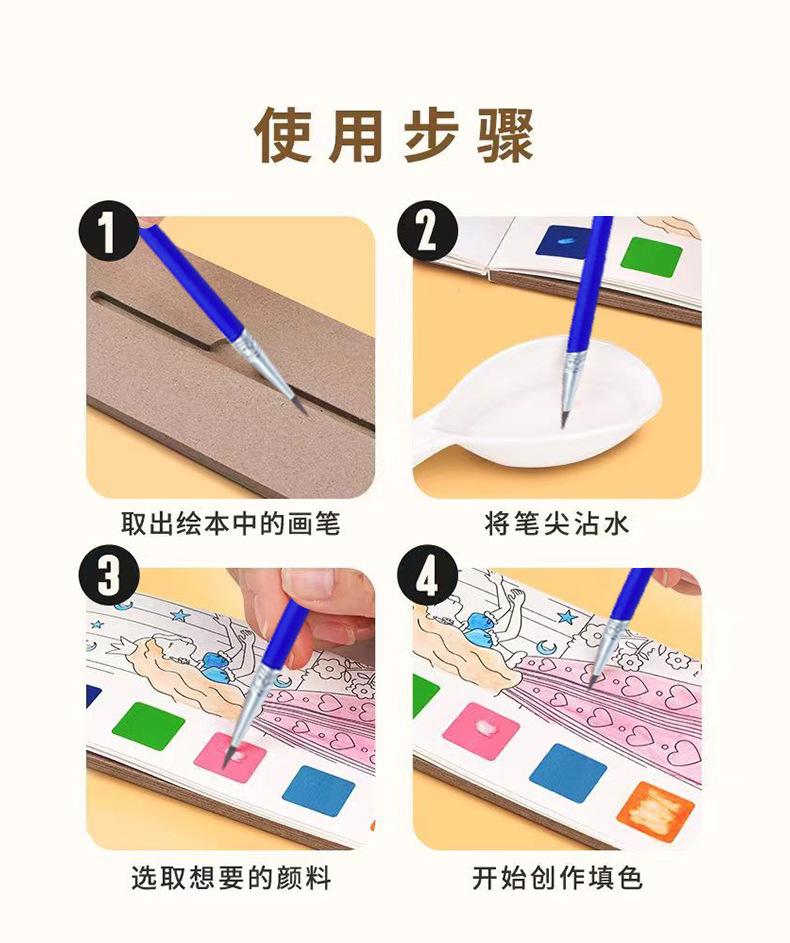 使用步骤

1

取出绘本中的画笔

2

将笔尖沾水

3

选取想要的颜料

4

开始创作填色