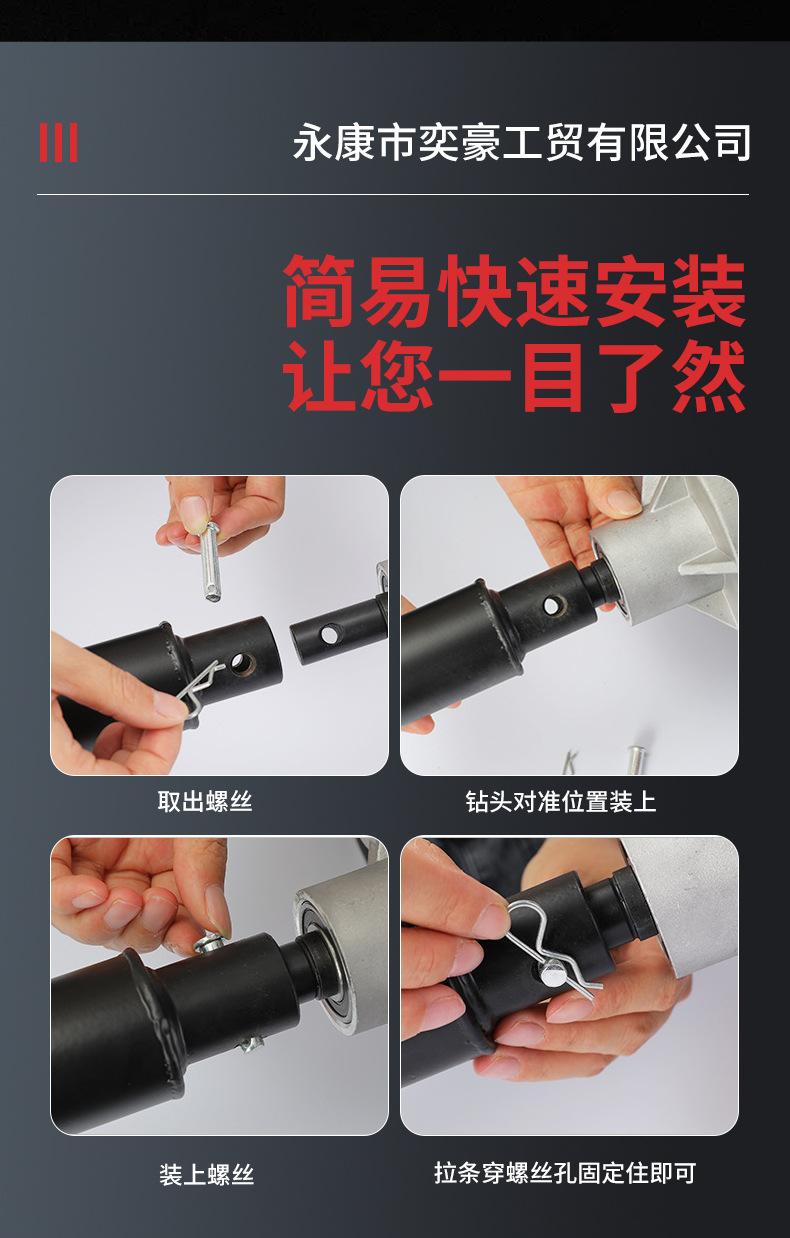 永康市奕豪工贸有限公司

简易快速安装
让您一目了然

取出螺丝

钻头对准位置装上

装上螺丝

拉条穿螺丝孔固定住即可