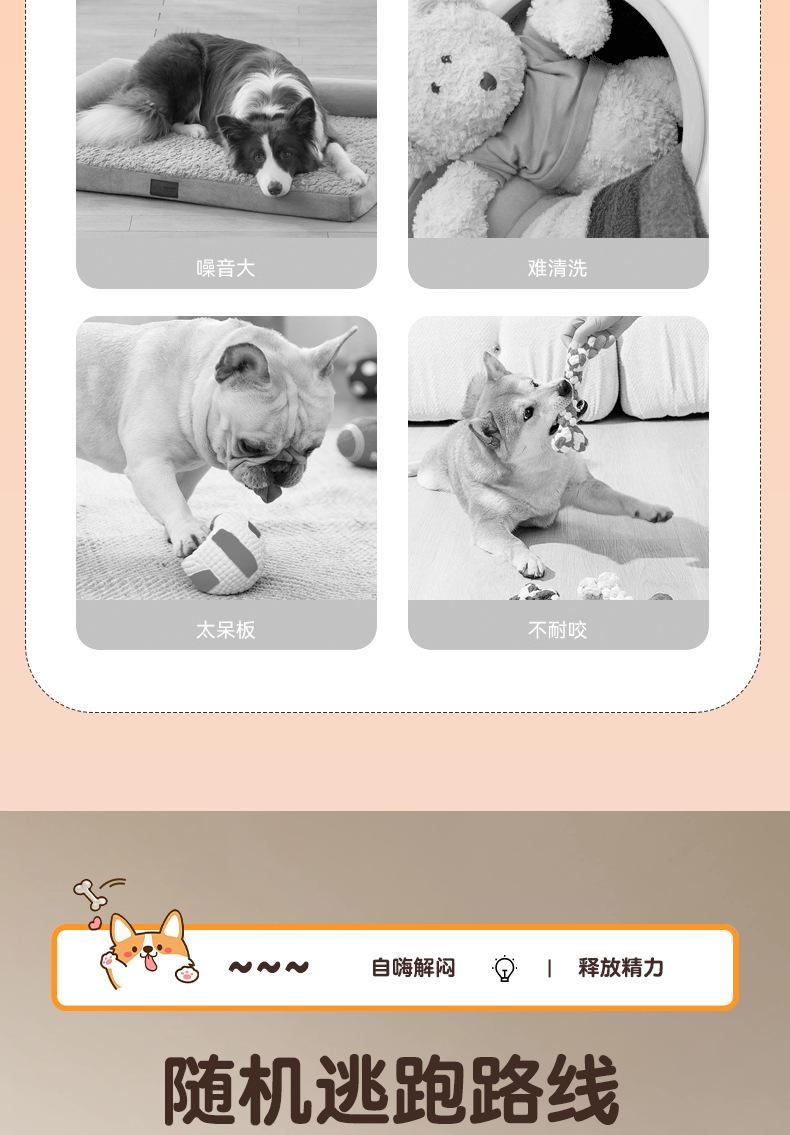 噪音大

难清洗

太呆板

不耐咬

~~~

自嗨解闷 | 释放精力

随机逃跑路线