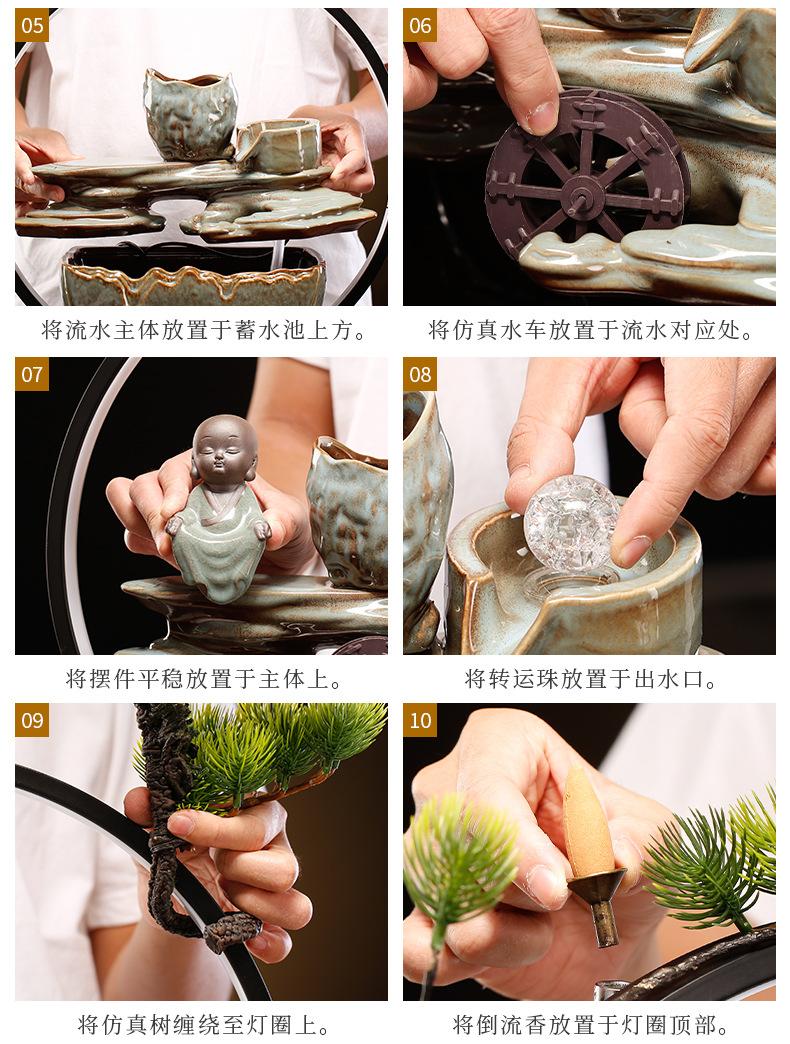 05

将流水主体放置于蓄水池上方。

06

将仿真水车放置于流水对应处。

07

将摆件平稳放置于主体上。

08

将转运珠放置于出水口。

09

将仿真树缠绕至灯圈上。

10

将倒流香放置于灯圈顶部。