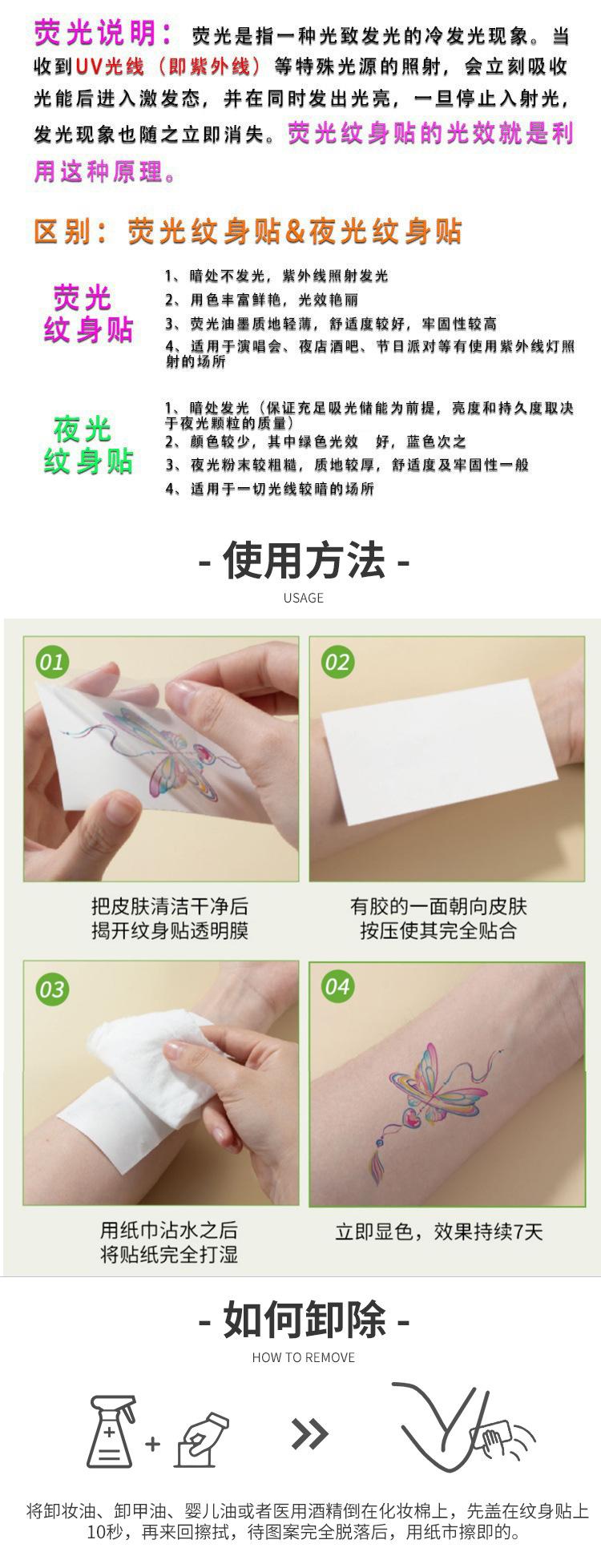 荧光说明：荧光是指一种光致发光的冷发光现象。当收到UV光线（即紫外线）等特殊光源的照射，会立刻吸收光能后进入激发态，并在同时发出光亮，一旦停止入射光，发光现象也随之立即消失。荧光纹身贴的光效就是利用这种原理。

区别：荧光纹身贴&夜光纹身贴

荧光纹身贴

1、暗处不发光，紫外线照射发光
2、用色丰富鲜艳，光效艳丽
3、荧光油墨质地轻薄，舒适度较好，牢固性较高
4、适用于演唱会、夜店酒吧、节日派对等有使用紫外线灯照射的场所

夜光纹身贴

1、暗处发光（保证充足吸光储能为前提，亮度和持久度取决于夜光颗粒的质量）
2、颜色较少，其中绿色光效 好，蓝色次之
3、夜光粉末较粗糙，质地较厚，舒适度及牢固性一般
4、适用于一切光线较暗的场所

- 使用方法 -
USAGE

01
把皮肤清洁干净后
揭开纹身贴透明膜

02
有胶的一面朝向皮肤
按压使其完全贴合

03
用纸巾沾水之后
将贴纸完全打湿

04
立即显色，效果持续7天

- 如何卸除 -
HOW TO REMOVE

将卸妆油、卸甲油、婴儿油或者医用酒精倒在化妆棉上，先盖在纹身贴上10秒，再来回擦拭，待图案完全脱落后，用纸巾擦即的。