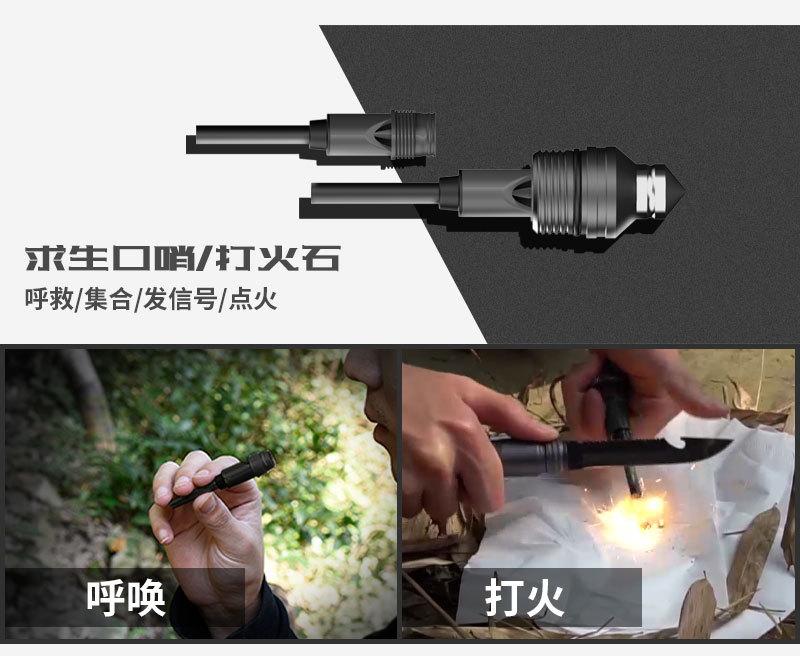 求生口哨/打火石

呼救/集合/发信号/点火

呼唤

打火