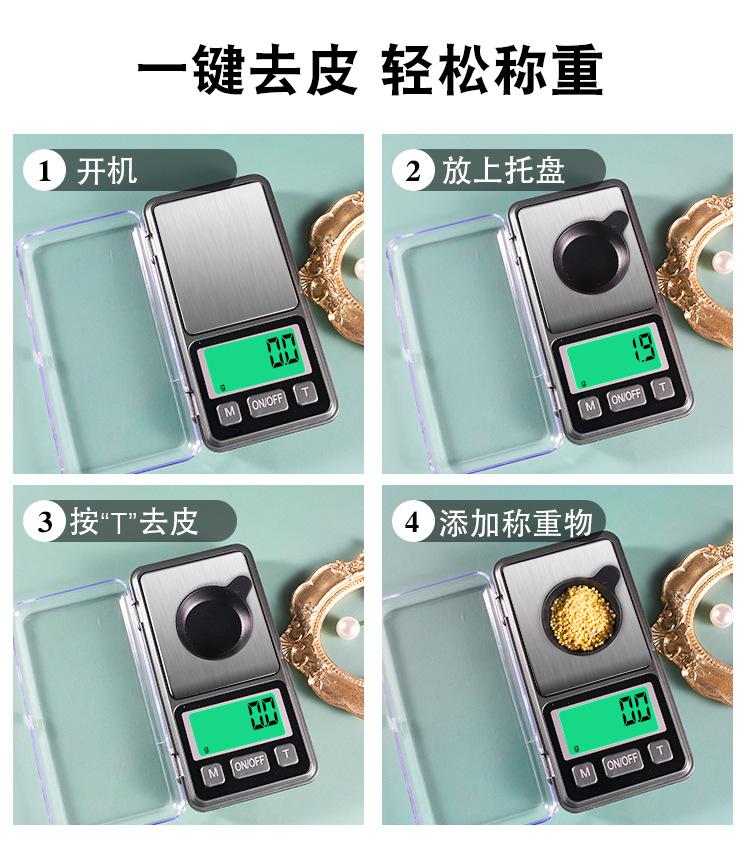 一键去皮 轻松称重

1 开机

0.0
g
M ON/OFF T

2 放上托盘

1.9
g
M ON/OFF T

3 按“T”去皮

0.0
g
M ON/OFF T

4 添加称重物

0.0
g
M ON/OFF T