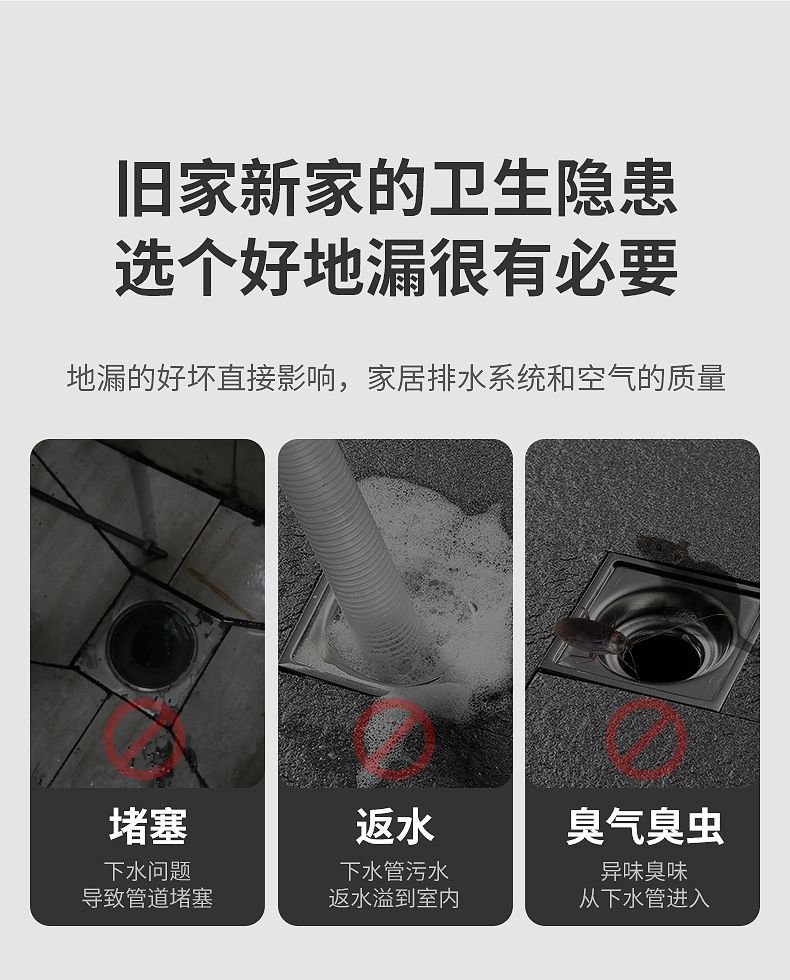 旧家新家的卫生隐患
选个好地漏很有必要

地漏的好坏直接影响，家居排水系统和空气的质量

堵塞
下水问题
导致管道堵塞

返水
下水管污水
返水溢到室内

臭气臭虫
异味臭味
从下水管进入