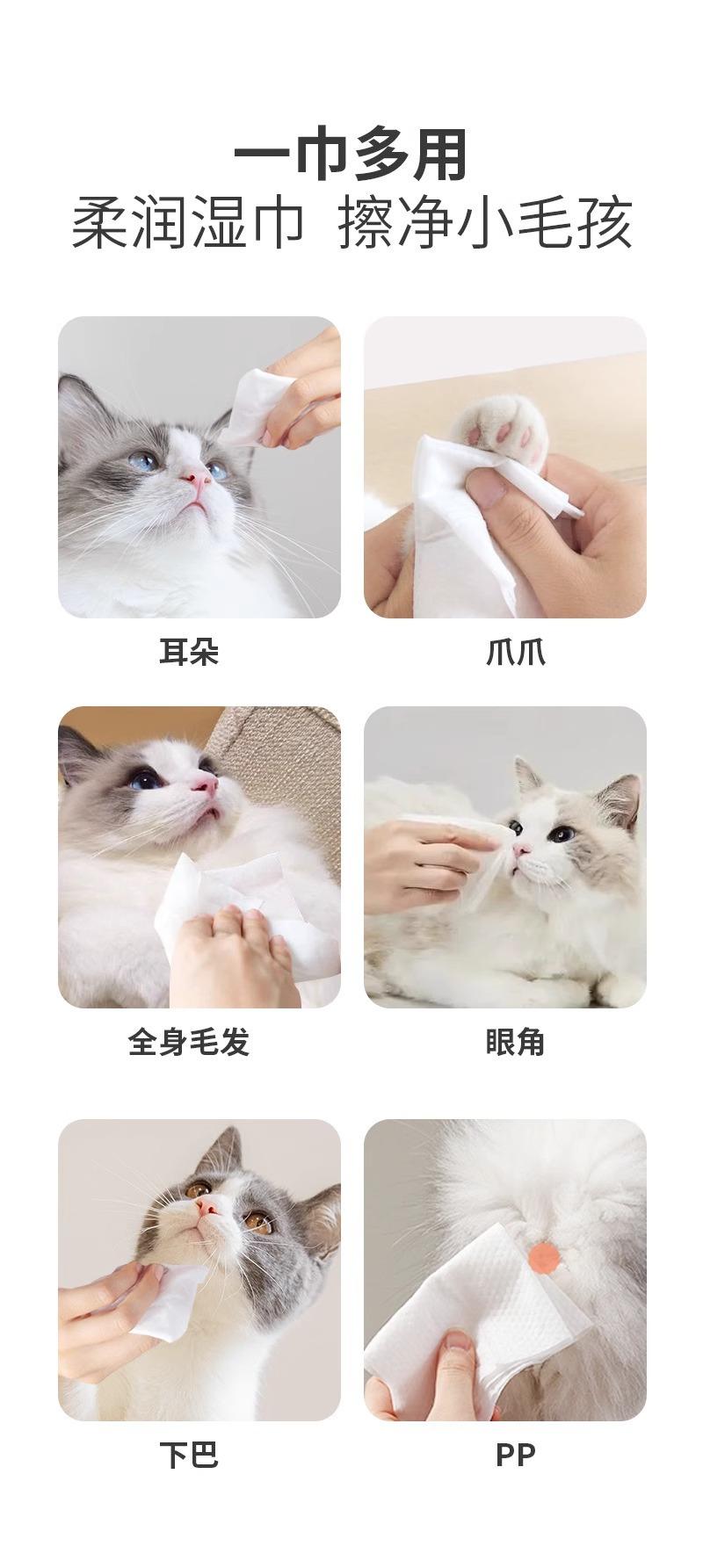 一巾多用

柔润湿巾 擦净小毛孩

耳朵

爪爪

全身毛发

眼角

下巴

PP