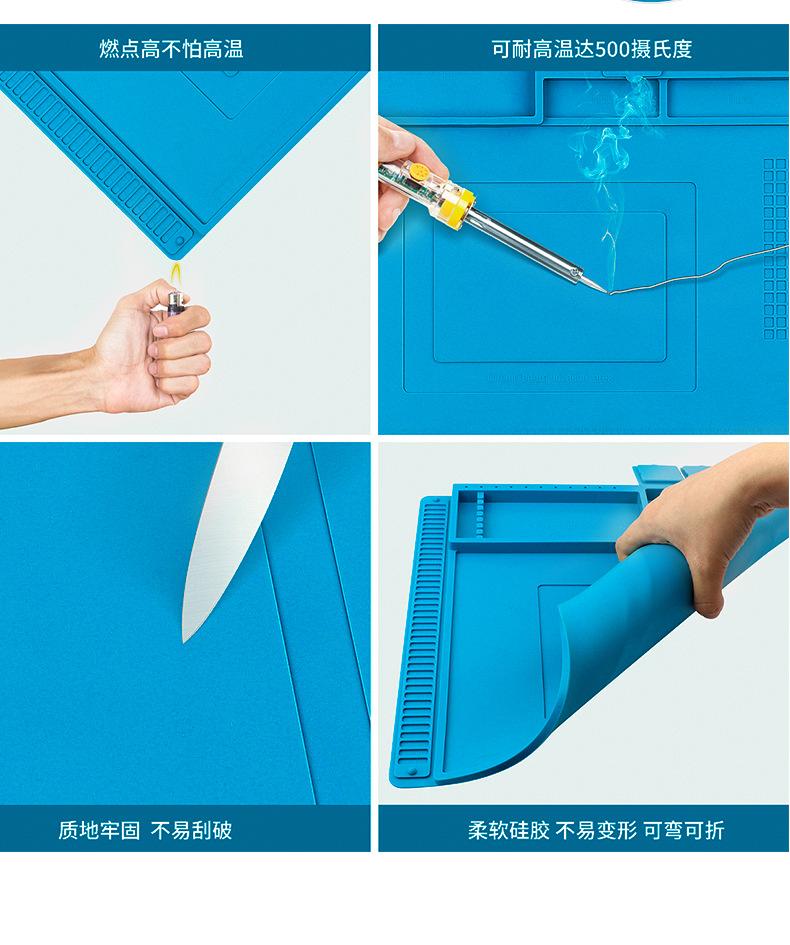 燃点高不怕高温

可耐高温达500摄氏度

质地牢固 不易刮破

柔软硅胶 不易变形 可弯可折