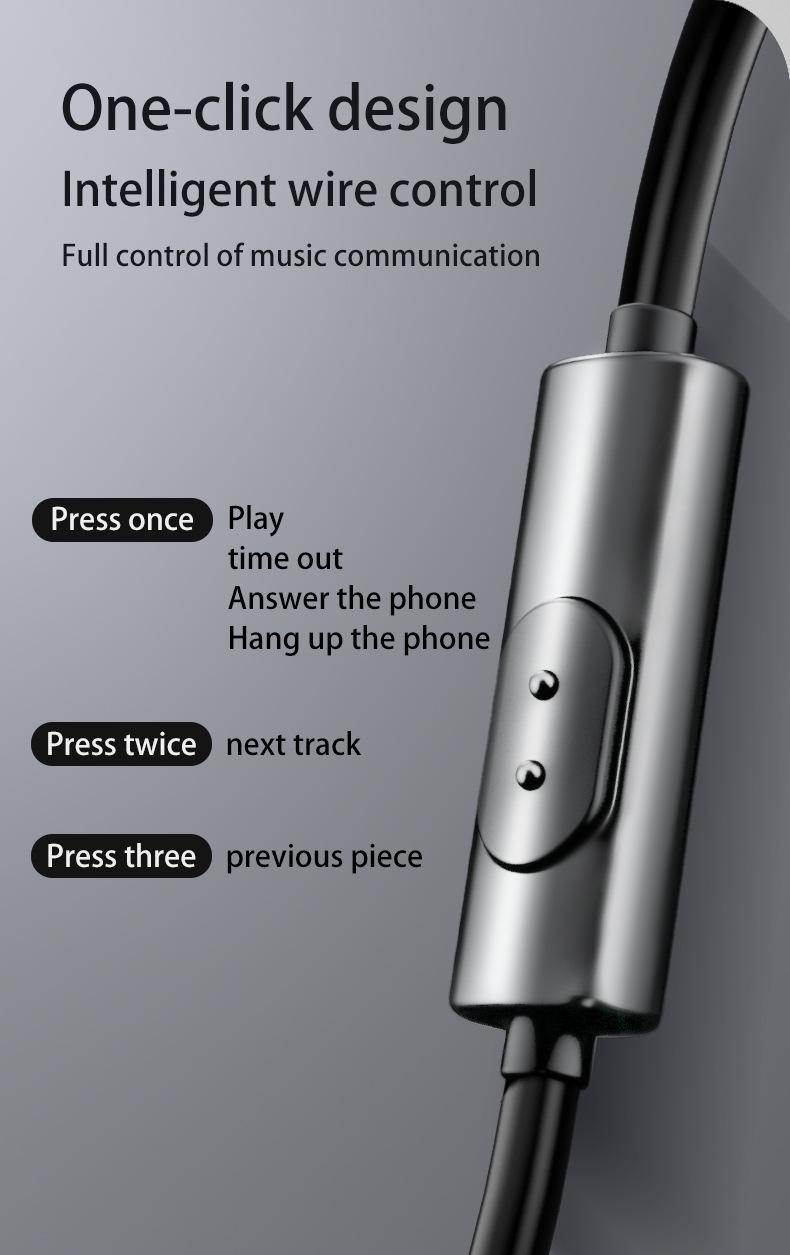 One-click design
Intelligent wire control
Full control of music communication

Press once Play
time out
Answer the phone
Hang up the phone

Press twice next track

Press three previous piece