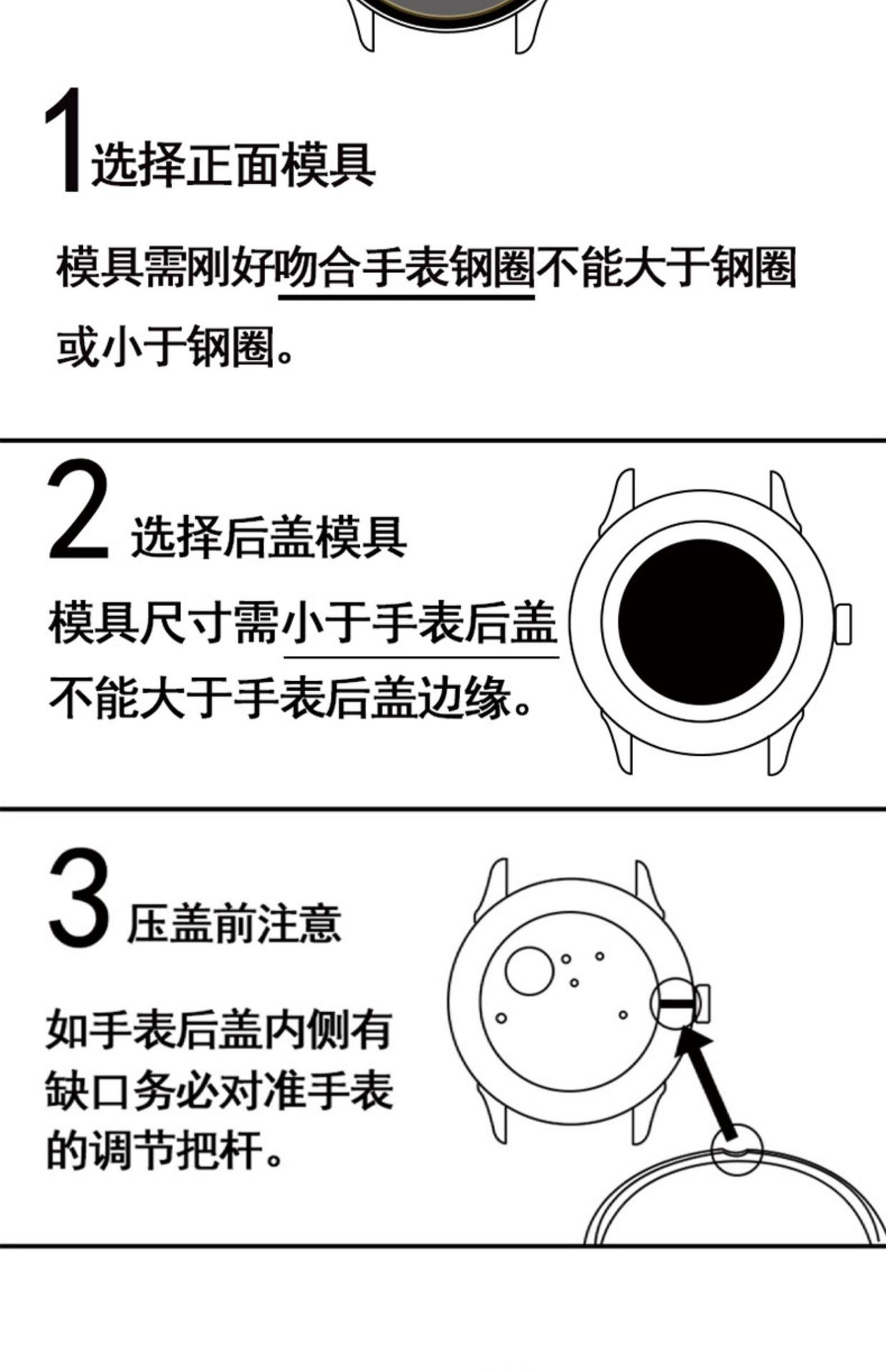 1 选择正面模具

模具需刚好吻合手表钢圈不能大于钢圈或小于钢圈。

2 选择后盖模具

模具尺寸需小于手表后盖不能大于手表后盖边缘。

3 压盖前注意

如手表后盖内侧有缺口务必对准手表的调节把杆。