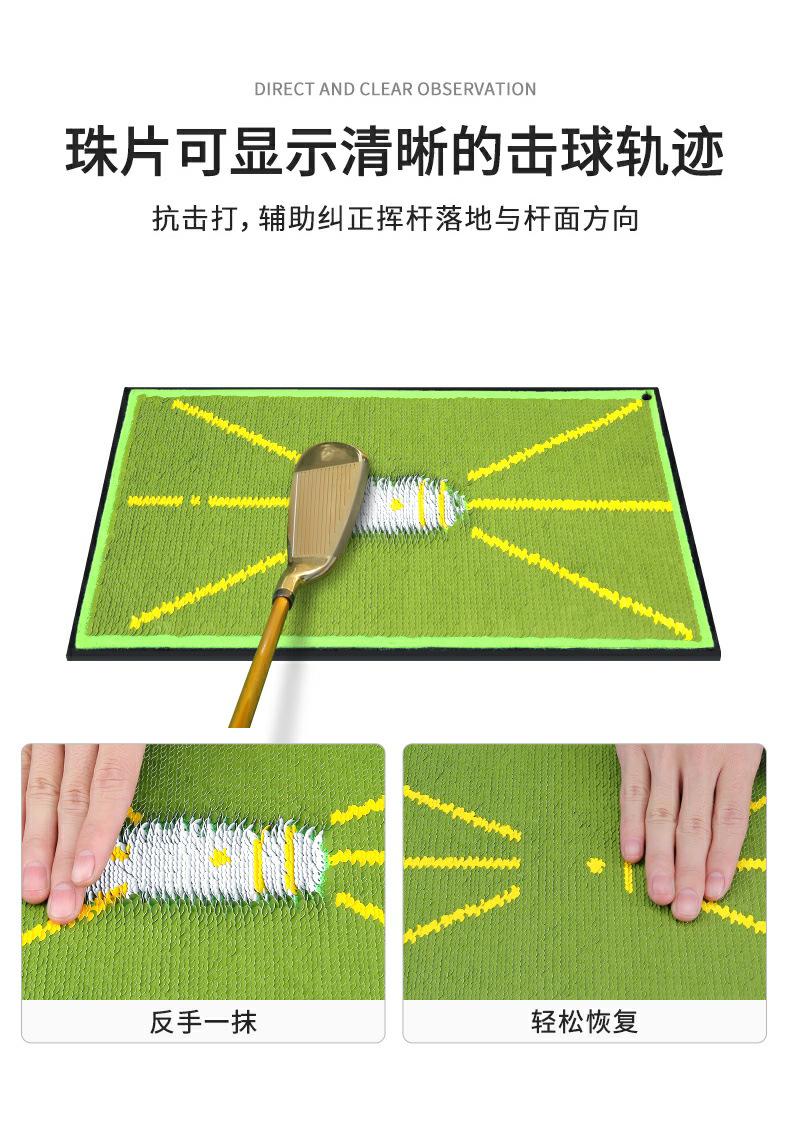 DIRECT AND CLEAR OBSERVATION

珠片可显示清晰的击球轨迹

抗击打，辅助纠正挥杆落地与杆面方向

反手一抹

轻松恢复