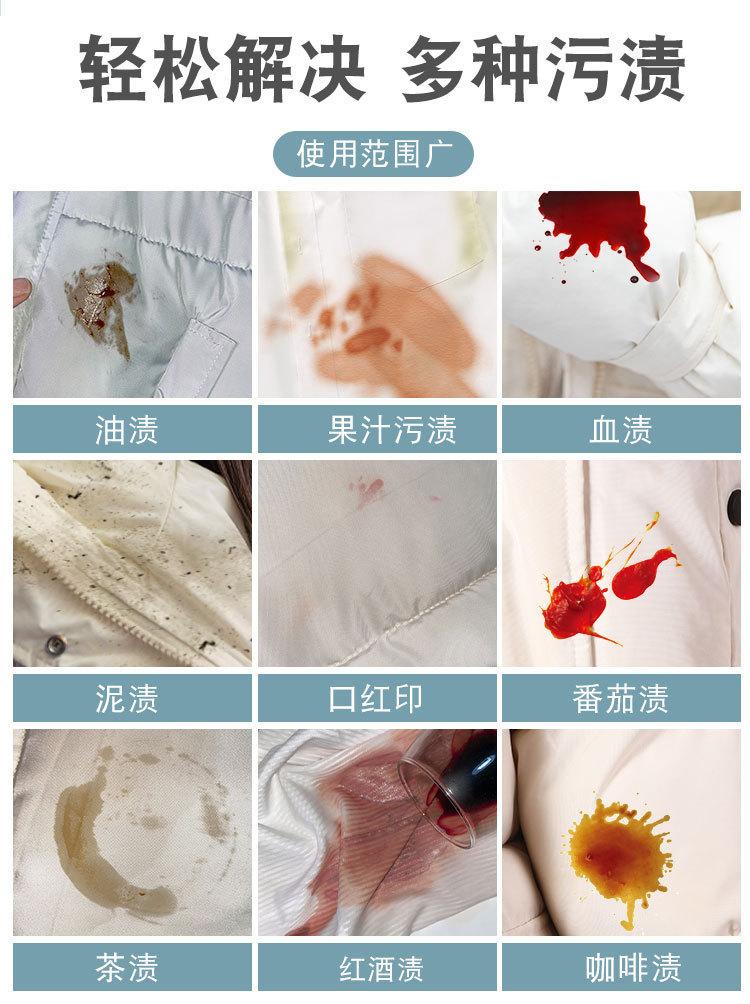 轻松解决 多种污渍

使用范围广

油渍

果汁污渍

血渍

泥渍

口红印

番茄渍

茶渍

红酒渍

咖啡渍