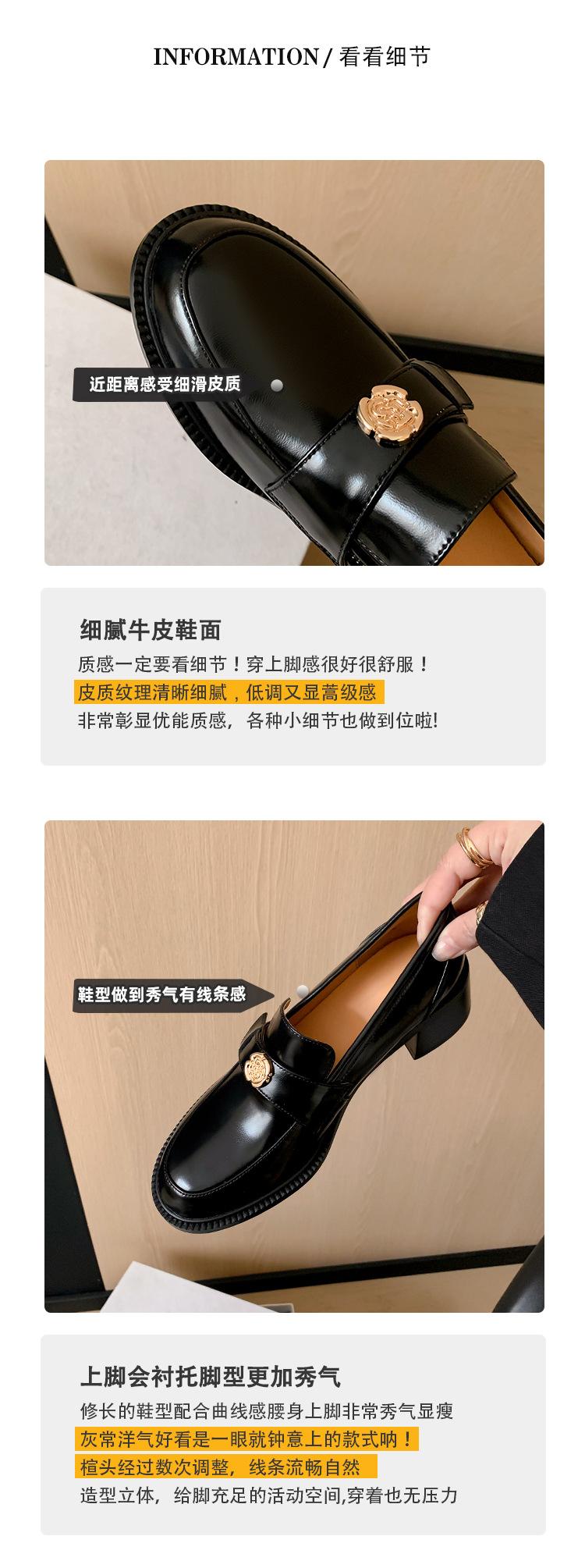 INFORMATION / 看看细节

近距离感受细滑皮质

细腻牛皮鞋面

质感一定要看细节！穿上脚感很好很舒服！
皮质纹理清晰细腻，低调又显蒿级感
非常彰显优能质感，各种小细节也做到位啦!

鞋型做到秀气有线条感

上脚会衬托脚型更加秀气

修长的鞋型配合曲线感腰身上脚非常秀气显瘦
灰常洋气好看是一眼就钟意上的款式呐！
楦头经过数次调整，线条流畅自然
造型立体，给脚充足的活动空间,穿着也无压力