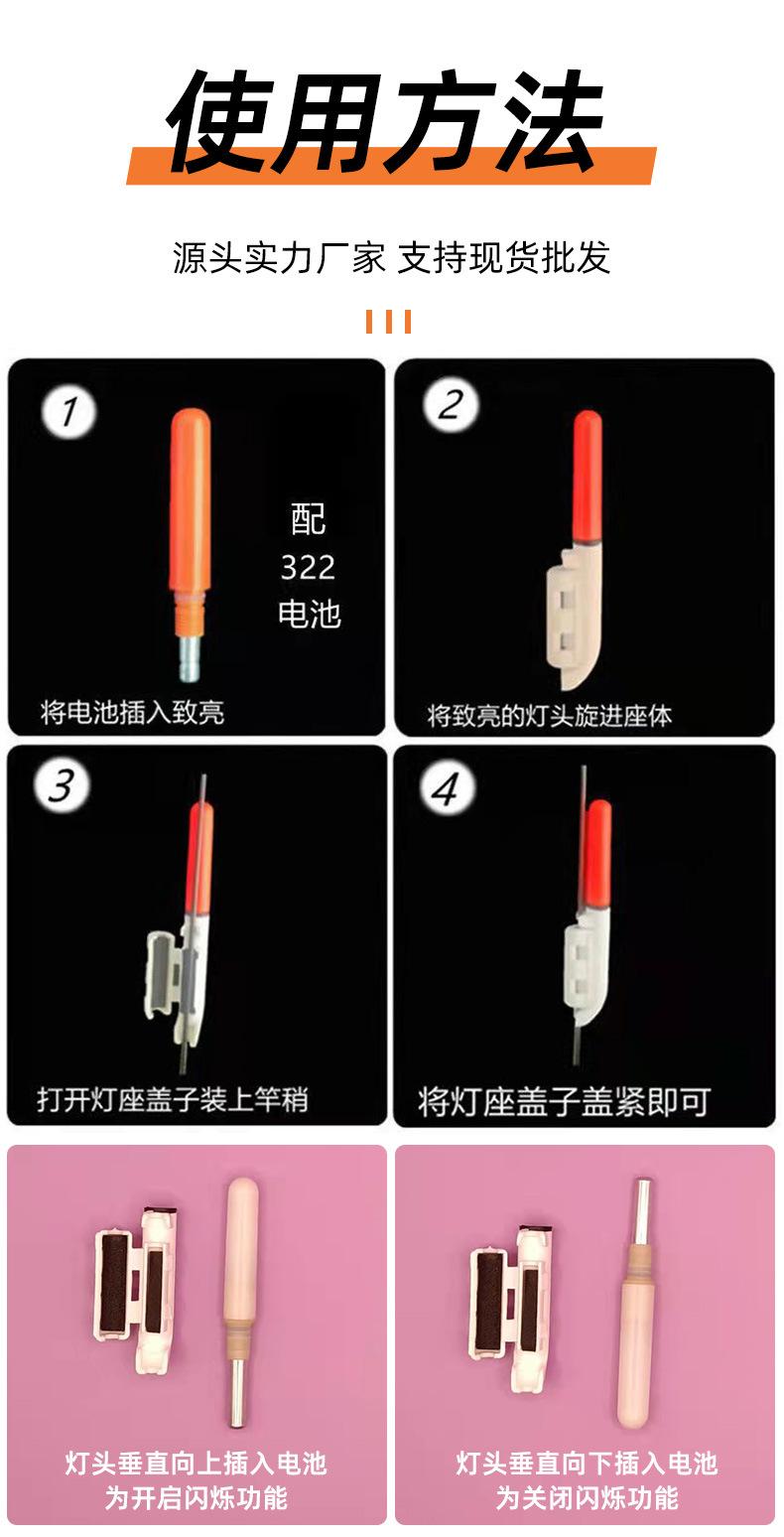 使用方法

源头实力厂家 支持现货批发

1

配
322
电池

将电池插入致亮

2

将致亮的灯头旋进座体

3

打开灯座盖子装上竿稍

4

将灯座盖子盖紧即可

灯头垂直向上插入电池
为开启闪烁功能

灯头垂直向下插入电池
为关闭闪烁功能