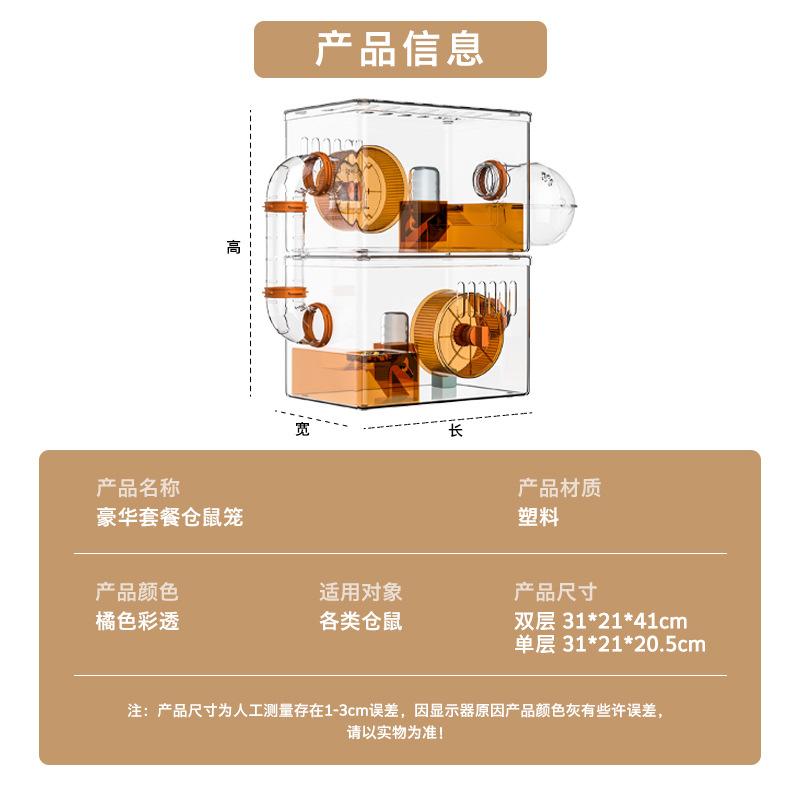 产品信息

高

宽

长

产品名称
豪华套餐仓鼠笼

产品材质
塑料

产品颜色
橘色彩透

适用对象
各类仓鼠

产品尺寸
双层 31*21*41cm
单层 31*21*20.5cm

注：产品尺寸为人工测量存在1-3cm误差，因显示器原因产品颜色灰有些许误差，请以实物为准！