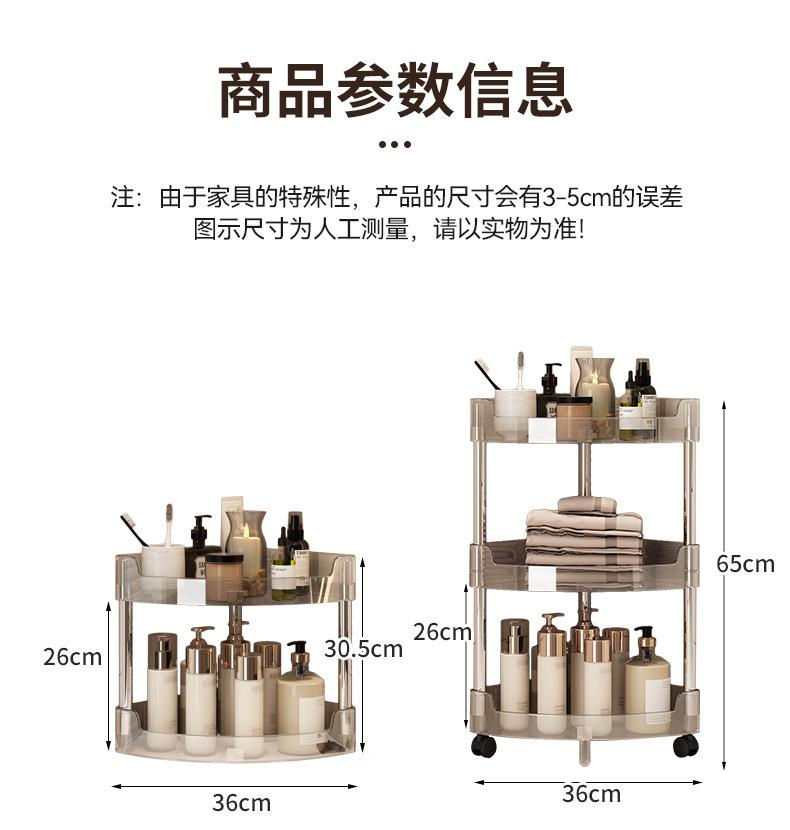 商品参数信息

注：由于家具的特殊性，产品的尺寸会有3-5cm的误差
图示尺寸为人工测量，请以实物为准!

26cm

30.5cm

36cm

26cm

65cm

36cm