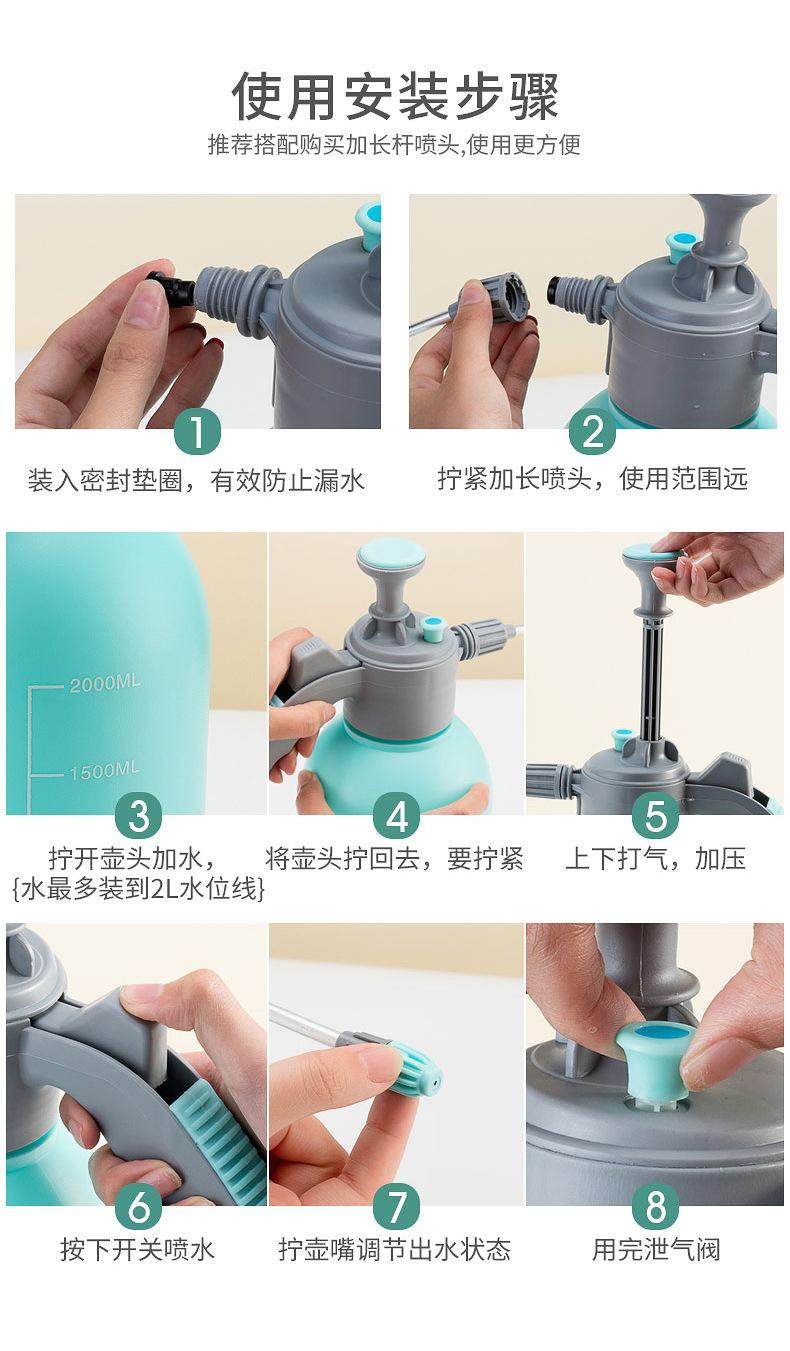 使用安装步骤
推荐搭配购买加长杆喷头,使用更方便

1
装入密封垫圈，有效防止漏水

2
拧紧加长喷头，使用范围远

2000ML
1500ML
3
拧开壶头加水，
{水最多装到2L水位线}

4
将壶头拧回去，要拧紧

5
上下打气，加压

6
按下开关喷水

7
拧壶嘴调节出水状态

8
用完泄气阀