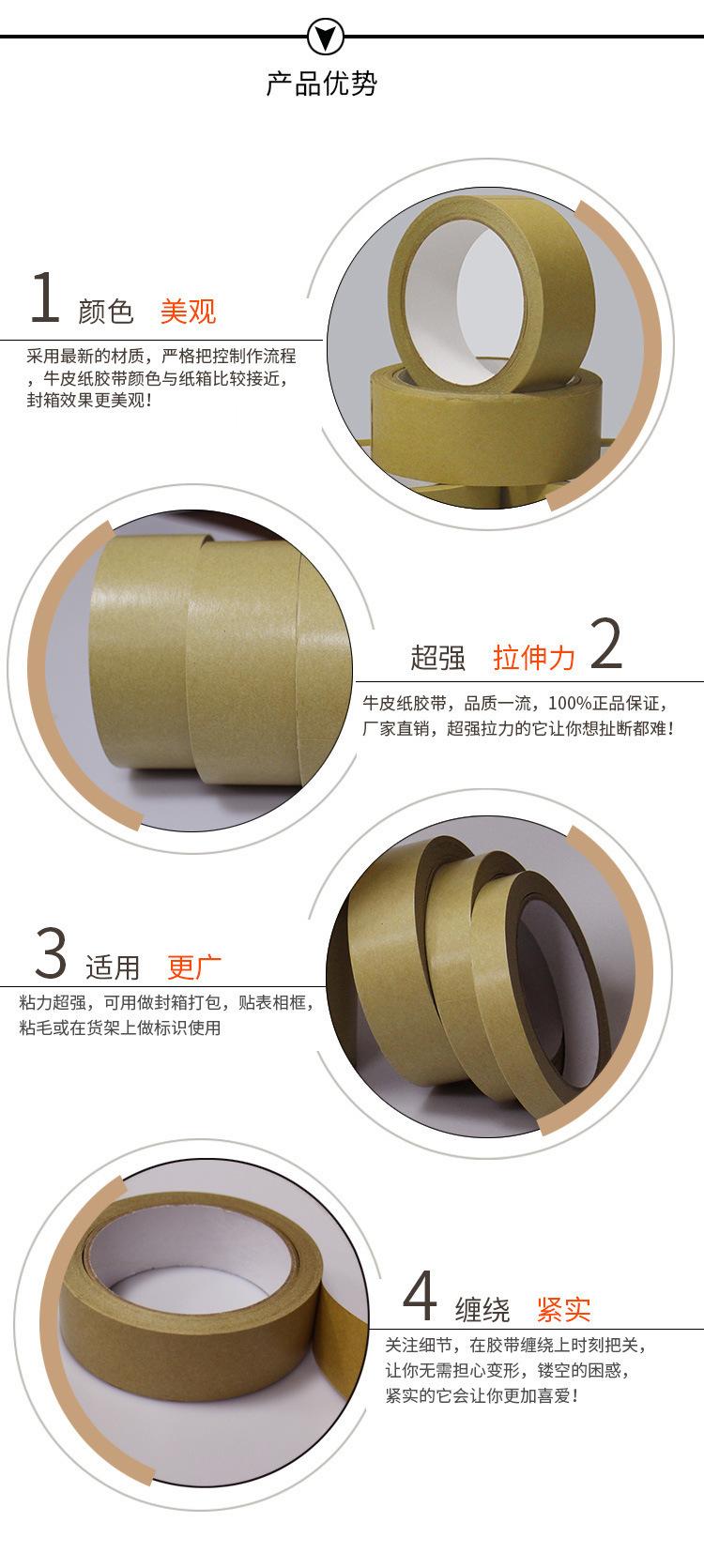 产品优势

1 颜色 美观

采用最新的材质，严格把控制作流程，牛皮纸胶带颜色与纸箱比较接近，封箱效果更美观！

超强 拉伸力 2

牛皮纸胶带，品质一流，100%正品保证，厂家直销，超强拉力的它让你想扯断都难！

3 适用 更广

粘力超强，可用做封箱打包，贴表相框，粘毛或在货架上做标识使用

4 缠绕 紧实

关注细节，在胶带缠绕上时刻把关，让你无需担心变形，镂空的困惑，紧实的它会让你更加喜爱！