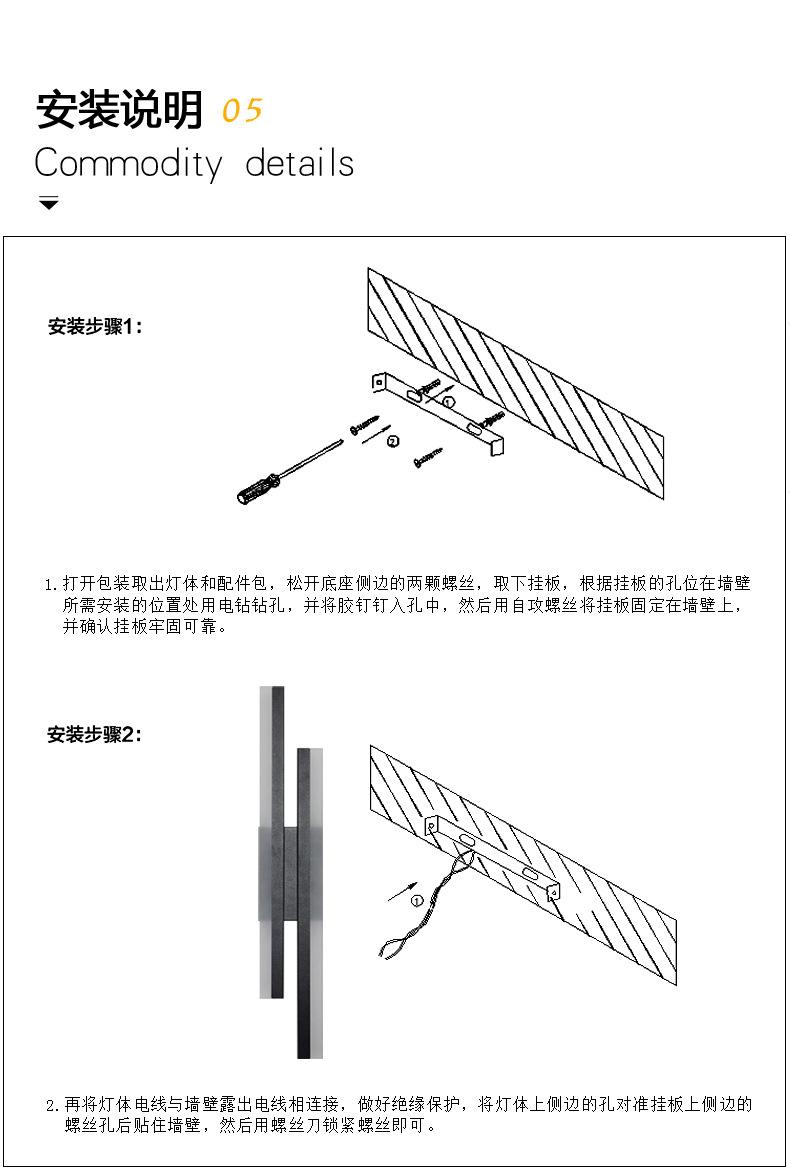 安装说明 05
Commodity details

安装步骤1:

①

②

1. 打开包装取出灯体和配件包，松开底座侧边的两颗螺丝，取下挂板，根据挂板的孔位在墙壁所需安装的位置处用电钻钻孔，并将胶钉钉入孔中，然后用自攻螺丝将挂板固定在墙壁上，并确认挂板牢固可靠。

安装步骤2:

①

2. 再将灯体电线与墙壁露出电线相连接，做好绝缘保护，将灯体上侧边的孔对准挂板上侧边的螺丝孔后贴住墙壁，然后用螺丝刀锁紧螺丝即可。